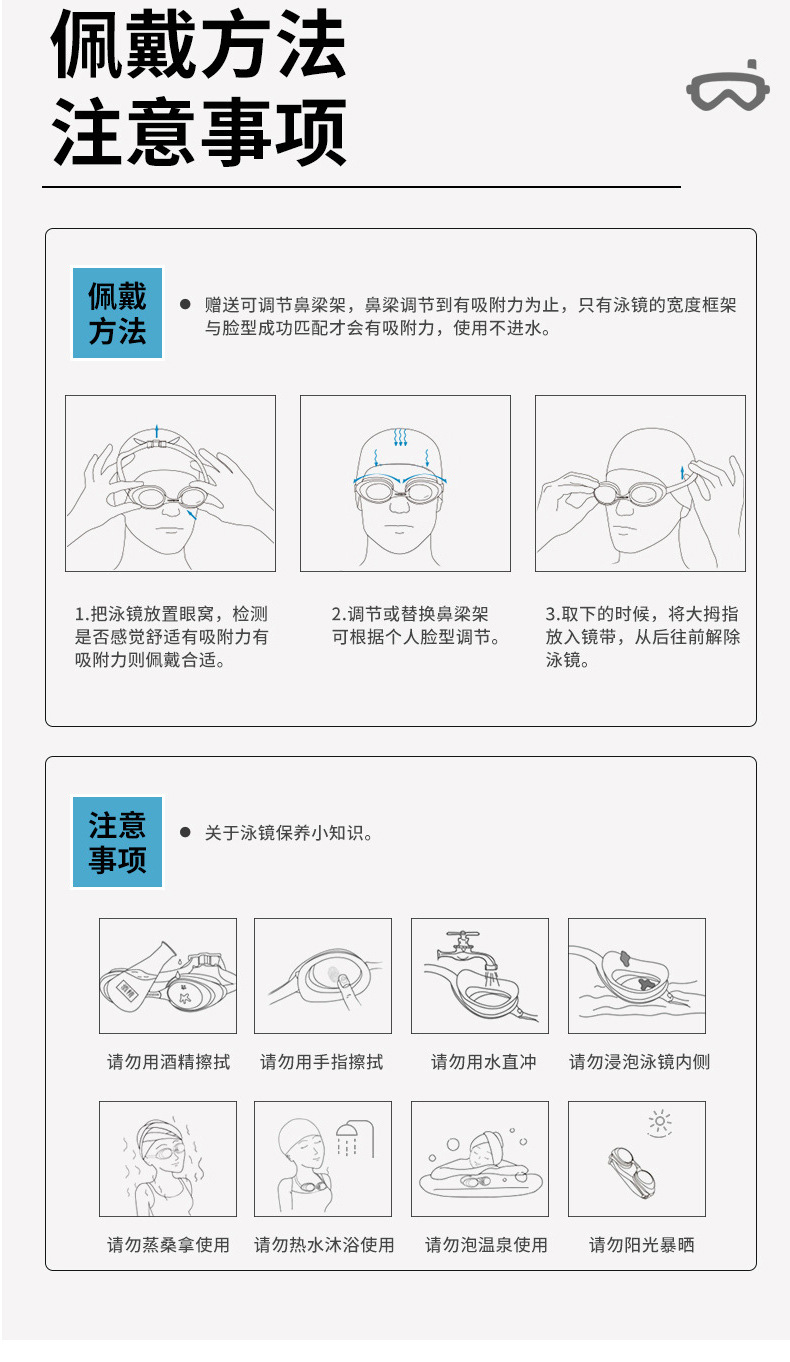 佩戴方法
注意事项

佩戴方法

● 赠送可调节鼻梁架，鼻梁调节到有吸附力为止，只有泳镜的宽度框架与脸型成功匹配才会有吸附力，使用不进水。

1.把泳镜放置眼窝，检测是否感觉舒适有吸附力有吸附力则佩戴合适。

2.调节或替换鼻梁架可根据个人脸型调节。

3.取下的时候，将大拇指放入镜带，从后往前解除泳镜。

注意事项

● 关于泳镜保养小知识。

请勿用酒精擦拭

请勿用手指擦拭

请勿用水直冲

请勿浸泡泳镜内侧

请勿蒸桑拿使用

请勿热水沐浴使用

请勿泡温泉使用

请勿阳光暴晒