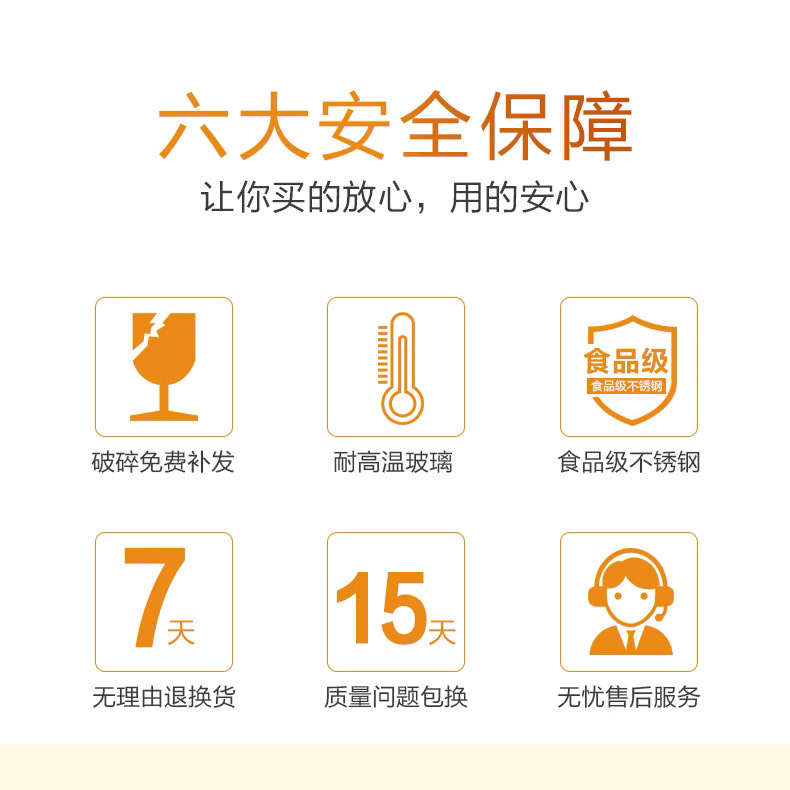 六大安全保障
让你买的放心，用的安心

破碎免费补发

耐高温玻璃

食品级
食品级不锈钢
食品级不锈钢

7天
无理由退换货

15天
质量问题包换

无忧售后服务