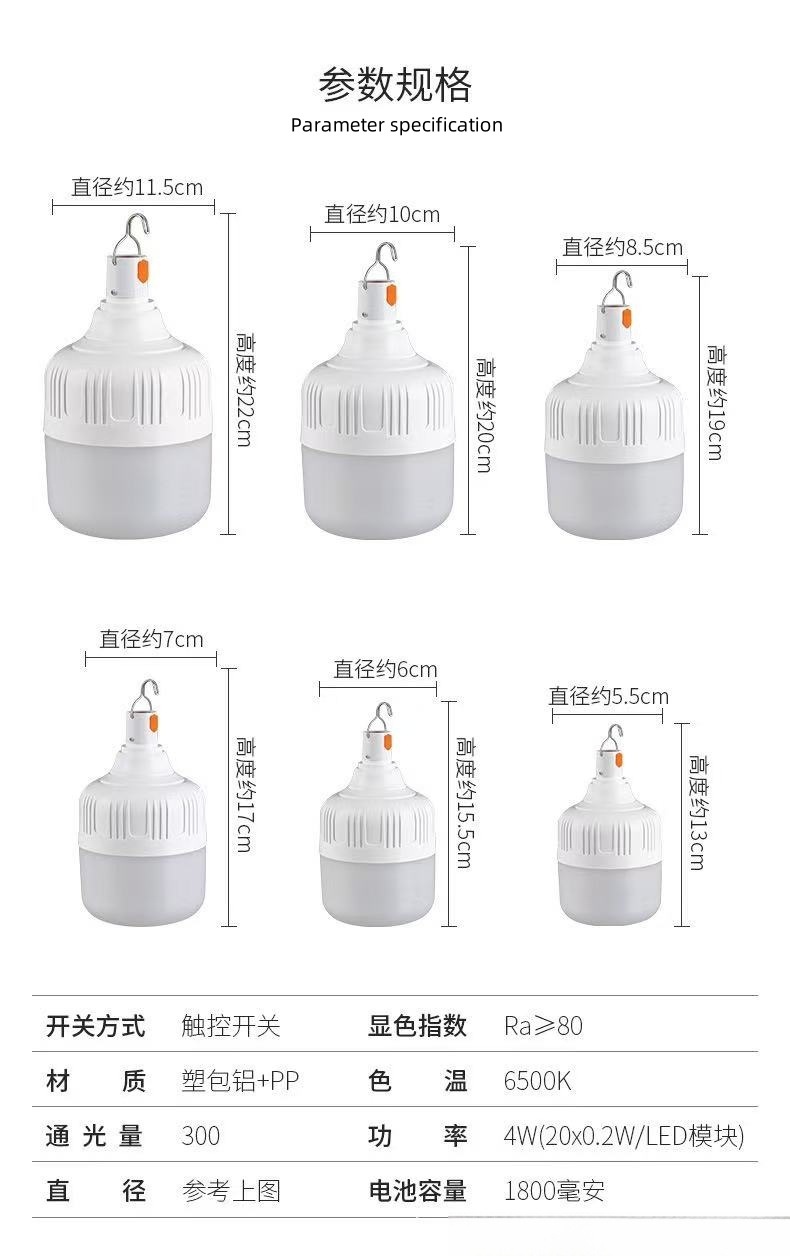 参数规格
Parameter specification

直径约11.5cm
高度约22cm

直径约10cm
高度约20cm

直径约8.5cm
高度约19cm

直径约7cm
高度约17cm

直径约6cm
高度约15.5cm

直径约5.5cm
高度约13cm

| 开关方式 | 触控开关 | 显色指数 | Ra≥80 |
|---|---|---|---|
| 材 质 | 塑包铝+PP | 色 温 | 6500K |
| 通 光 量 | 300 | 功 率 | 4W(20x0.2W/LED模块) |
| 直 径 | 参考上图 | 电池容量 | 1800毫安 |