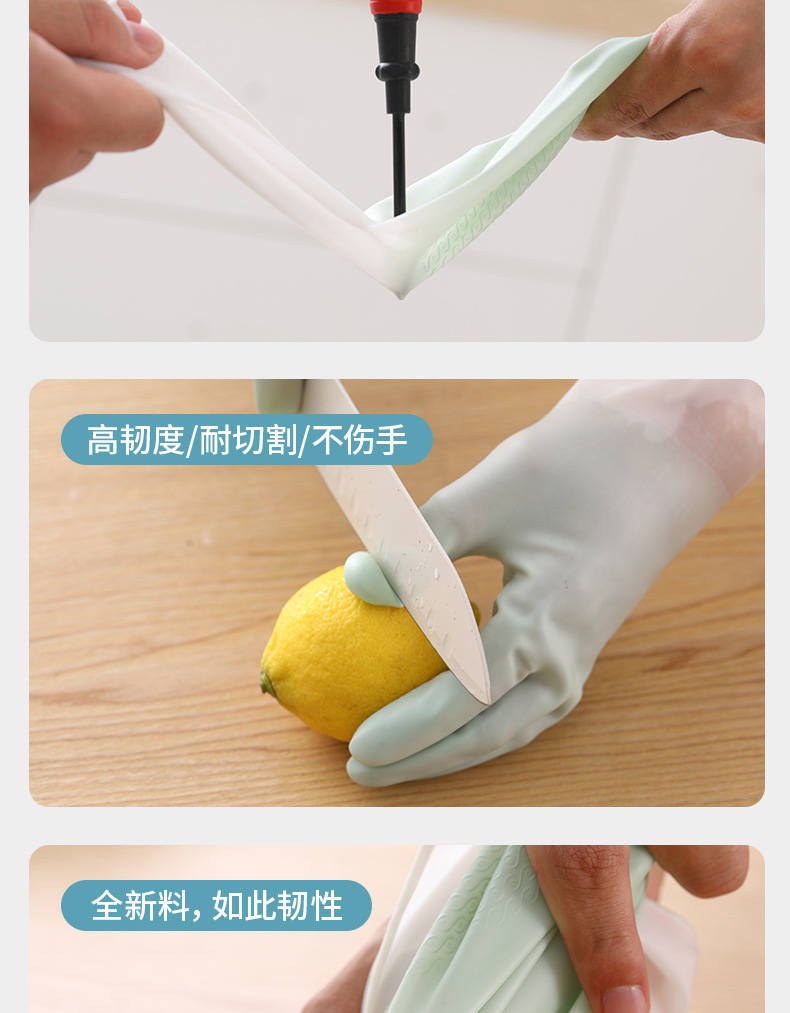 高韧度/耐切割/不伤手

全新料，如此韧性