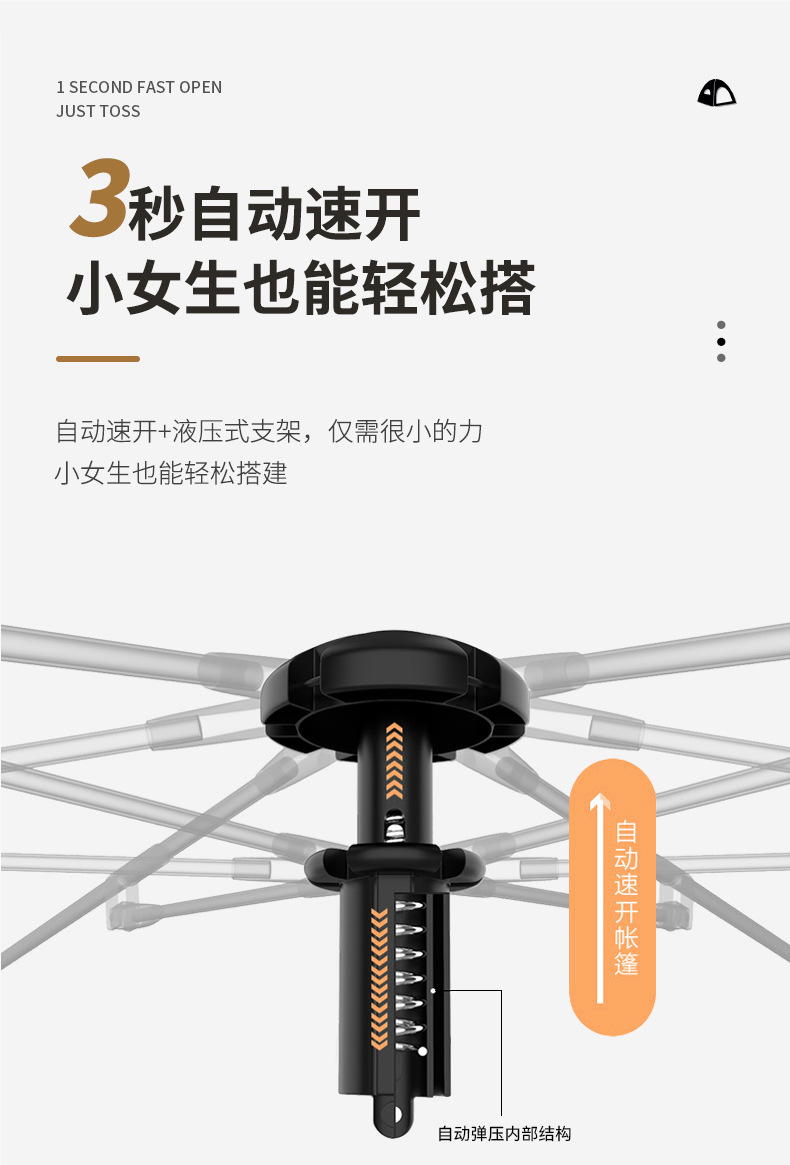 1 SECOND FAST OPEN
JUST TOSS

3秒自动速开
小女生也能轻松搭

自动速开+液压式支架，仅需很小的力
小女生也能轻松搭建

自动速开帐篷

自动弹压内部结构