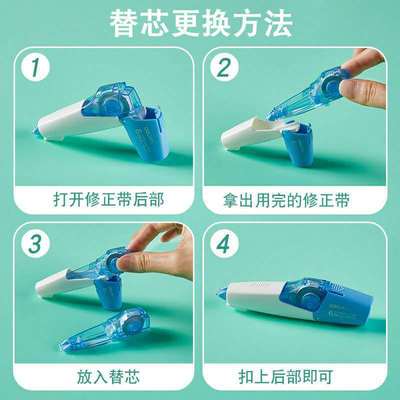 替芯更换方法

1

打开修正带后部

2

拿出用完的修正带

3

放入替芯

4

扣上后部即可