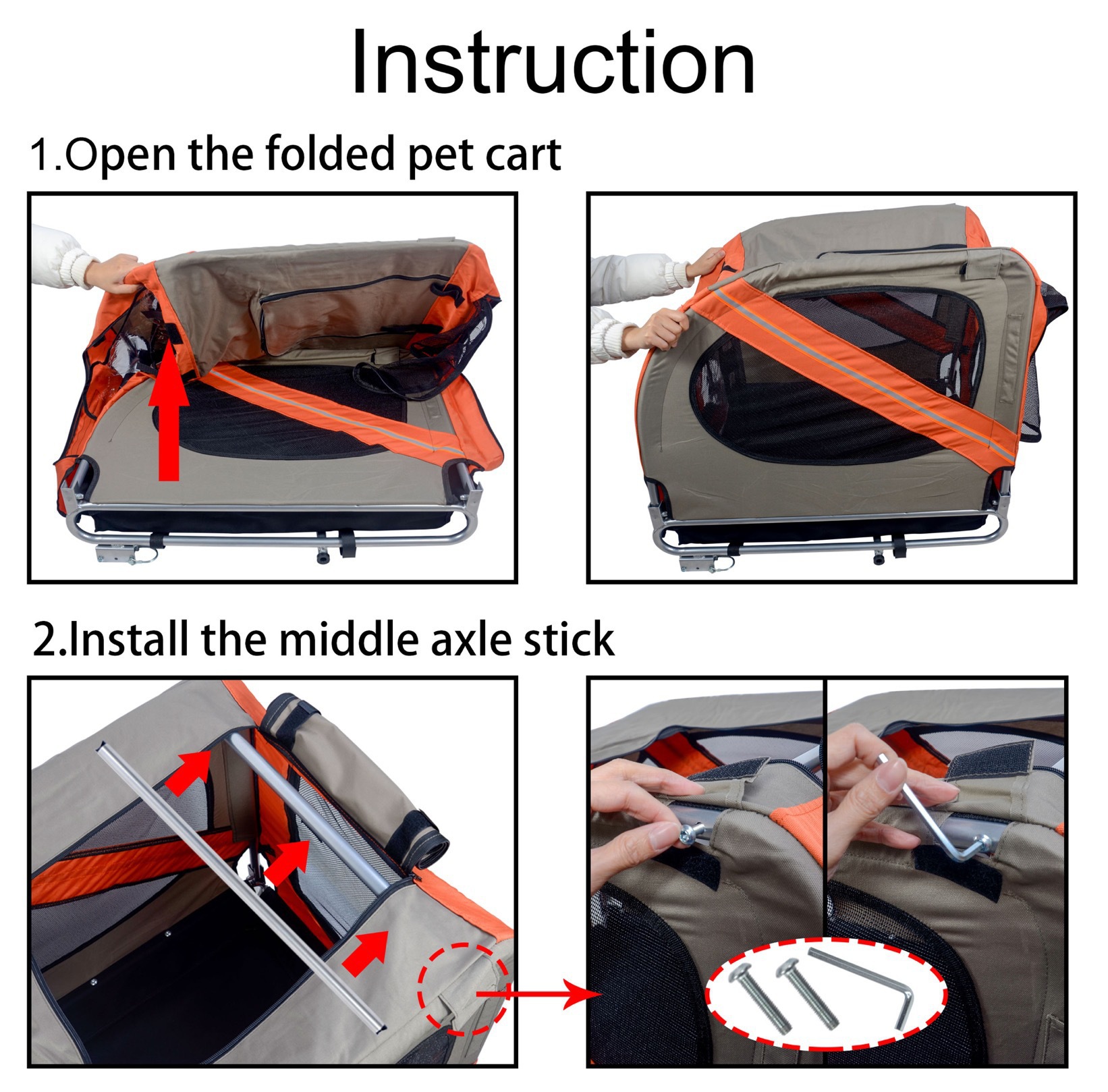 Instruction

1.Open the folded pet cart

2.Install the middle axle stick