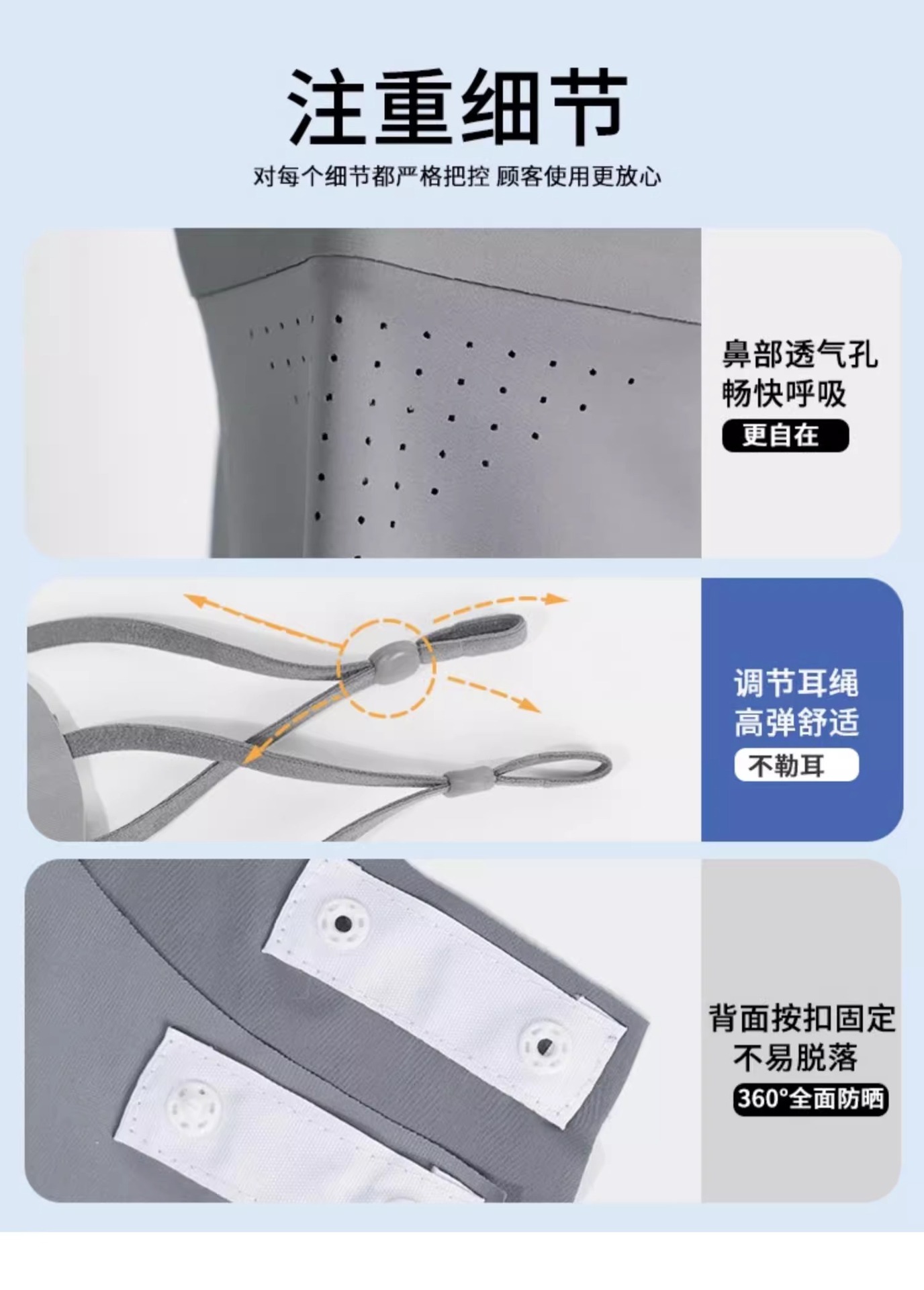 注重细节

对每个细节都严格把控 顾客使用更放心

鼻部透气孔
畅快呼吸
更自在

调节耳绳
高弹舒适
不勒耳

背面按扣固定
不易脱落
360°全面防晒