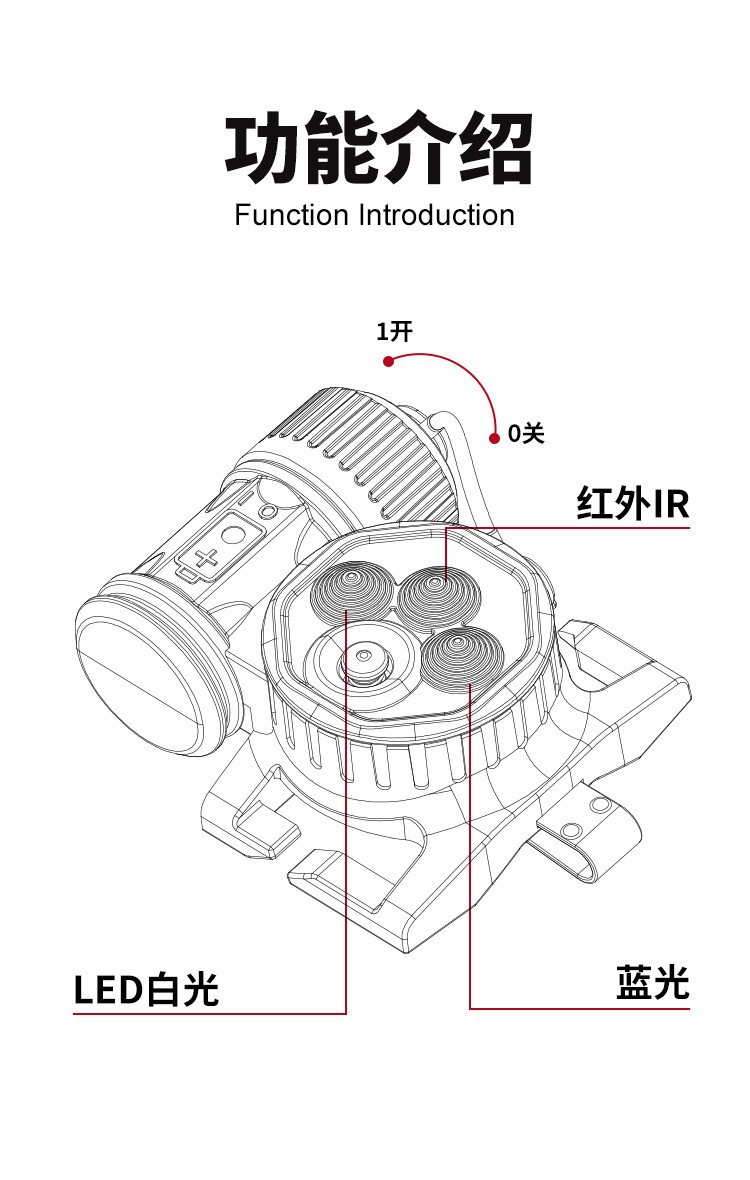 功能介绍
Function Introduction

1开

0关

红外IR

LED白光

蓝光