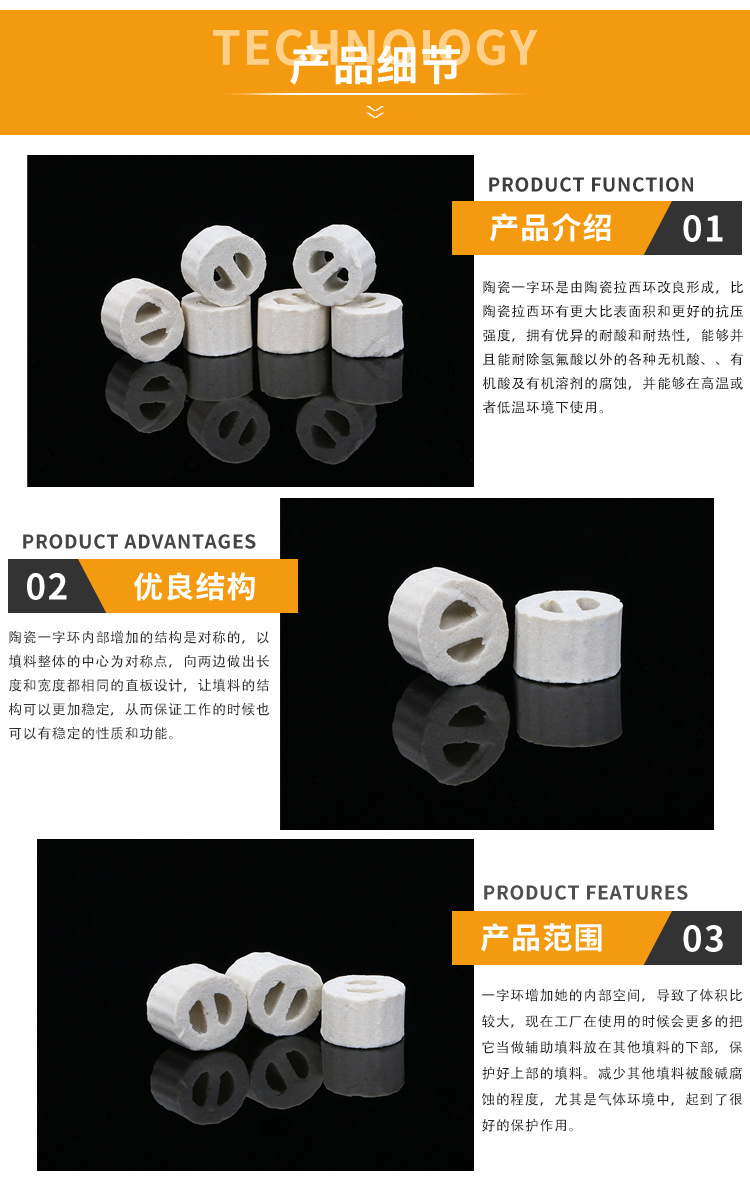 TECHNOLOGY
产品细节

PRODUCT FUNCTION
产品介绍 01

陶瓷一字环是由陶瓷拉西环改良形成，比陶瓷拉西环有更大比表面积和更好的抗压强度，拥有优异的耐酸和耐热性，能够并且能耐除氢氟酸以外的各种无机酸、、有机酸及有机溶剂的腐蚀，并能够在高温或者低温环境下使用。

PRODUCT ADVANTAGES
02 优良结构

陶瓷一字环内部增加的结构是对称的，以填料整体的中心为对称点，向两边做出长度和宽度都相同的直板设计，让填料的结构可以更加稳定，从而保证工作的时候也可以有稳定的性质和功能。

PRODUCT FEATURES
产品范围 03

一字环增加她的内部空间，导致了体积比较大，现在工厂在使用的时候会更多的把它当做辅助填料放在其他填料的下部，保护好上部的填料。减少其他填料被酸碱腐蚀的程度，尤其是气体环境中，起到了很好的保护作用。