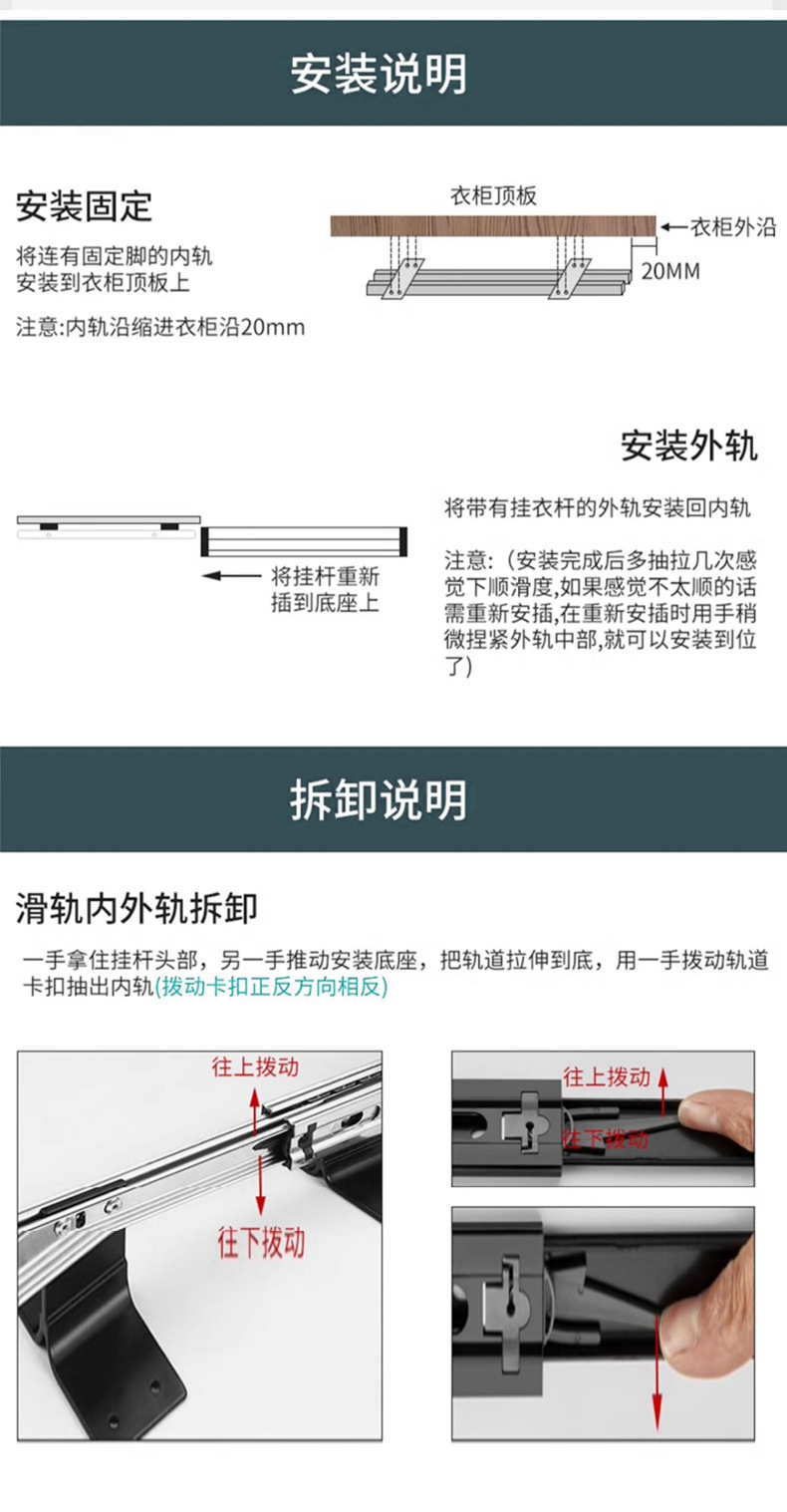 安装说明

安装固定

将连有固定脚的内轨安装到衣柜顶板上

注意:内轨沿缩进衣柜沿20mm

衣柜顶板

衣柜外沿

20MM

安装外轨

将带有挂衣杆的外轨安装回内轨

注意:（安装完成后多抽拉几次感觉下顺滑度,如果感觉不太顺的话需重新安插,在重新安插时用手稍微捏紧外轨中部,就可以安装到位了）

将挂杆重新插到底座上

拆卸说明

滑轨内外轨拆卸

一手拿住挂杆头部，另一手推动安装底座，把轨道拉伸到底，用一手拨动轨道卡扣抽出内轨(拨动卡扣正反方向相反)

往上拨动

往下拨动

往上拨动

往下拨动