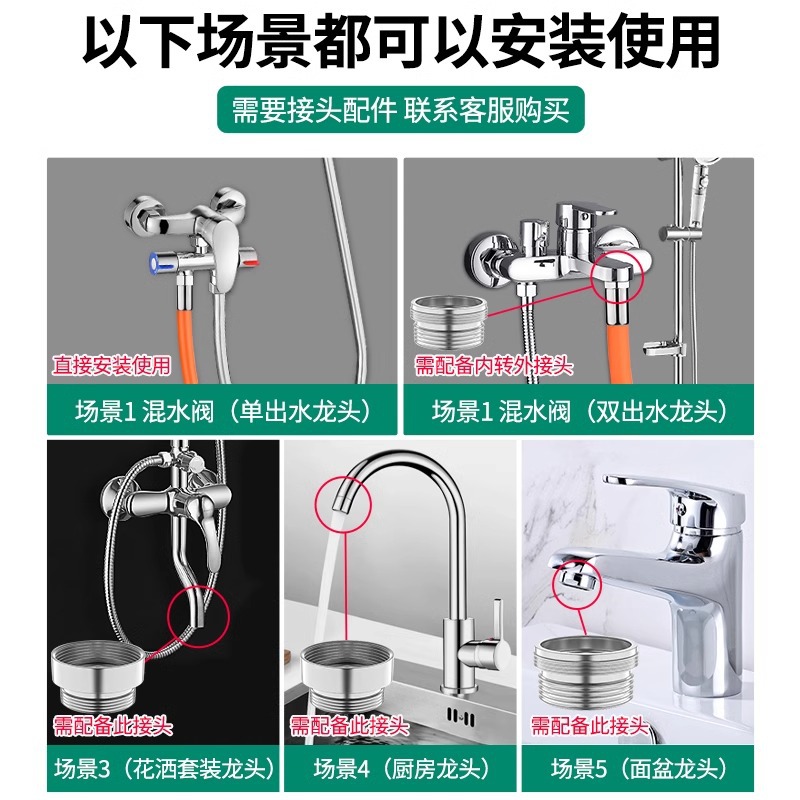 以下场景都可以安装使用

需要接头配件 联系客服购买

直接安装使用

场景1 混水阀（单出水龙头）

需配备内转外接头

场景1 混水阀（双出水龙头）

需配备此接头

场景3（花洒套装龙头）

需配备此接头

场景4（厨房龙头）

需配备此接头

场景5（面盆龙头）