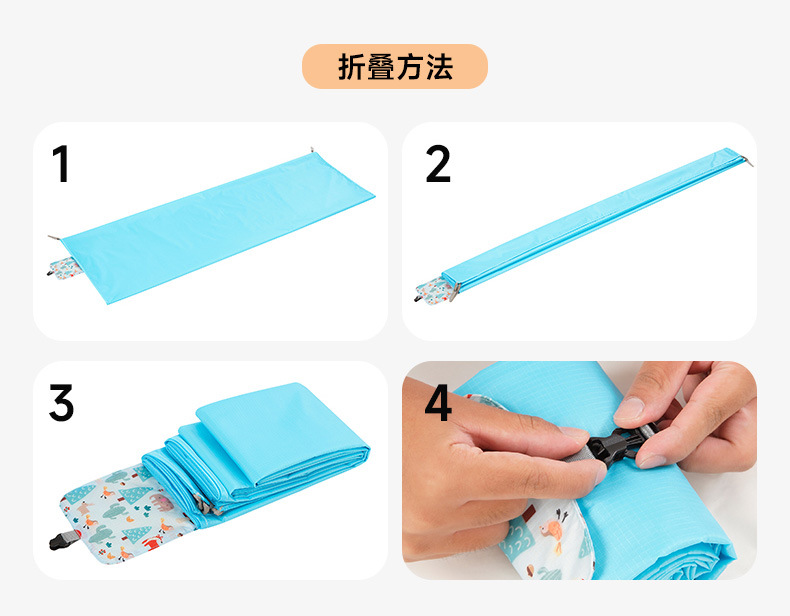 折叠方法

1

2

3

4