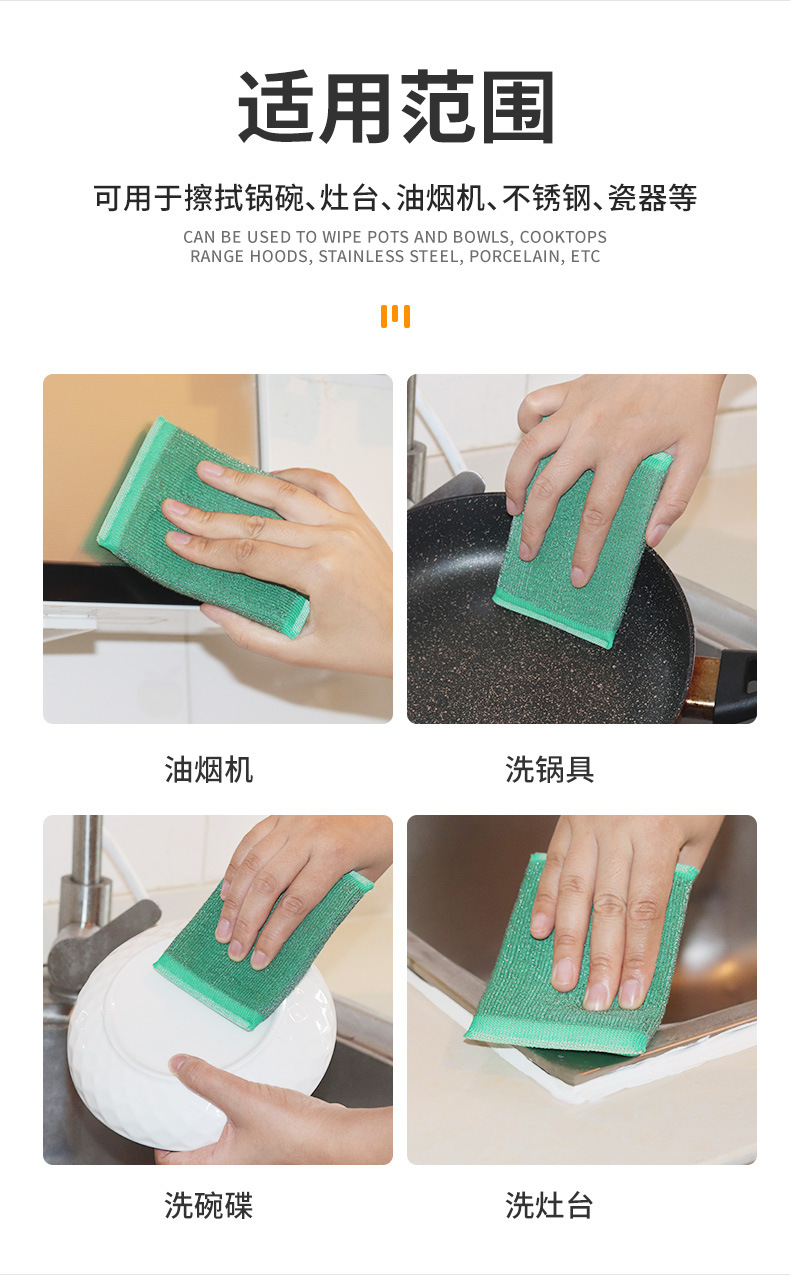 适用范围

可用于擦拭锅碗、灶台、油烟机、不锈钢、瓷器等

CAN BE USED TO WIPE POTS AND BOWLS, COOKTOPS RANGE HOODS, STAINLESS STEEL, PORCELAIN, ETC

油烟机

洗锅具

洗碗碟

洗灶台