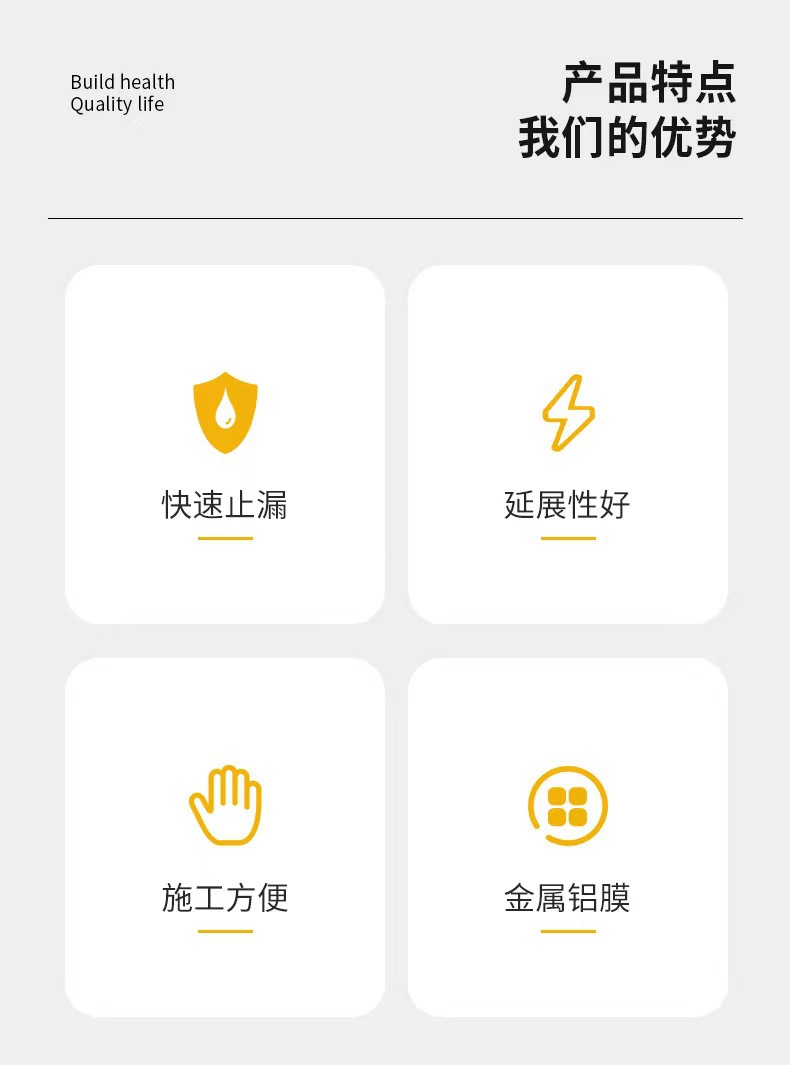 Build health
Quality life

产品特点
我们的优势

快速止漏

延展性好

施工方便

金属铝膜