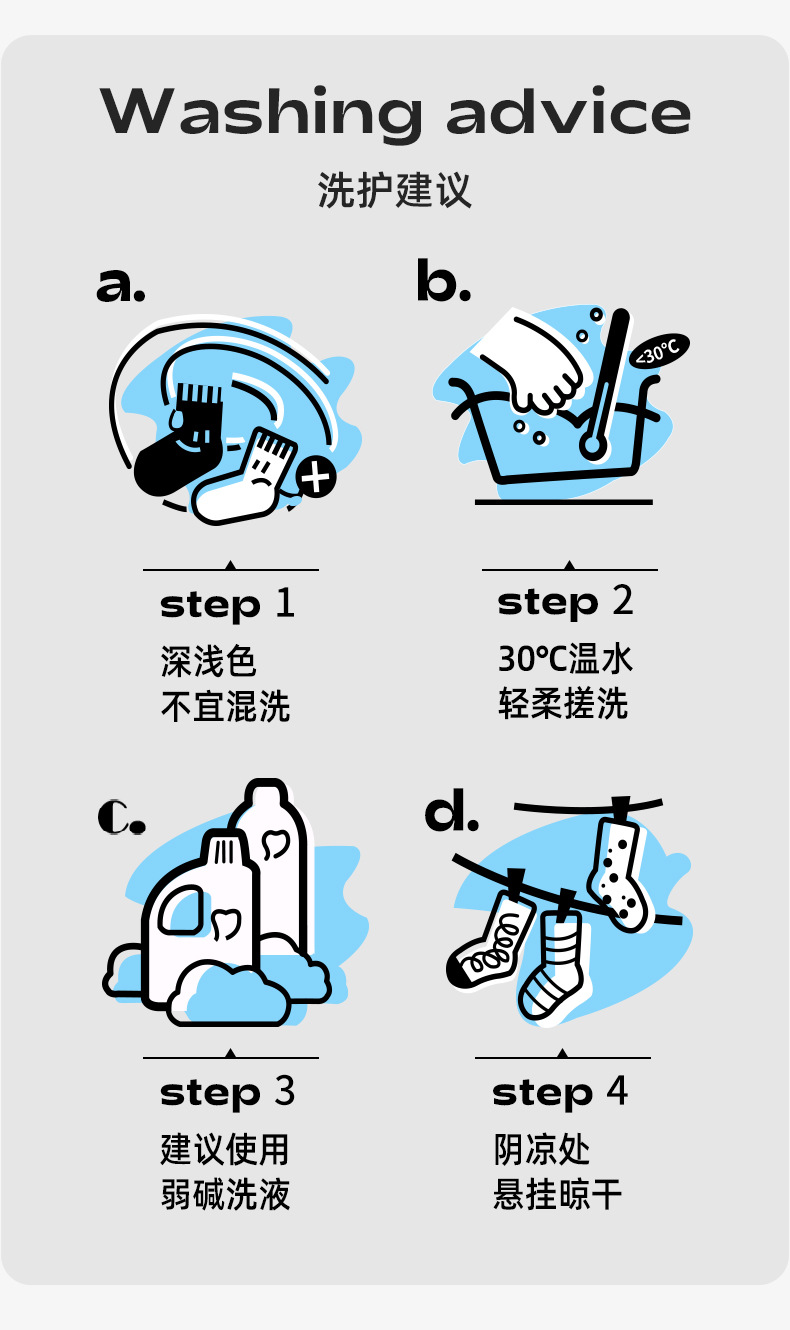 Washing advice

洗护建议

a.

step 1

深浅色
不宜混洗

b.

<30℃

step 2

30℃温水
轻柔搓洗

c.

step 3

建议使用
弱碱洗液

d.

step 4

阴凉处
悬挂晾干