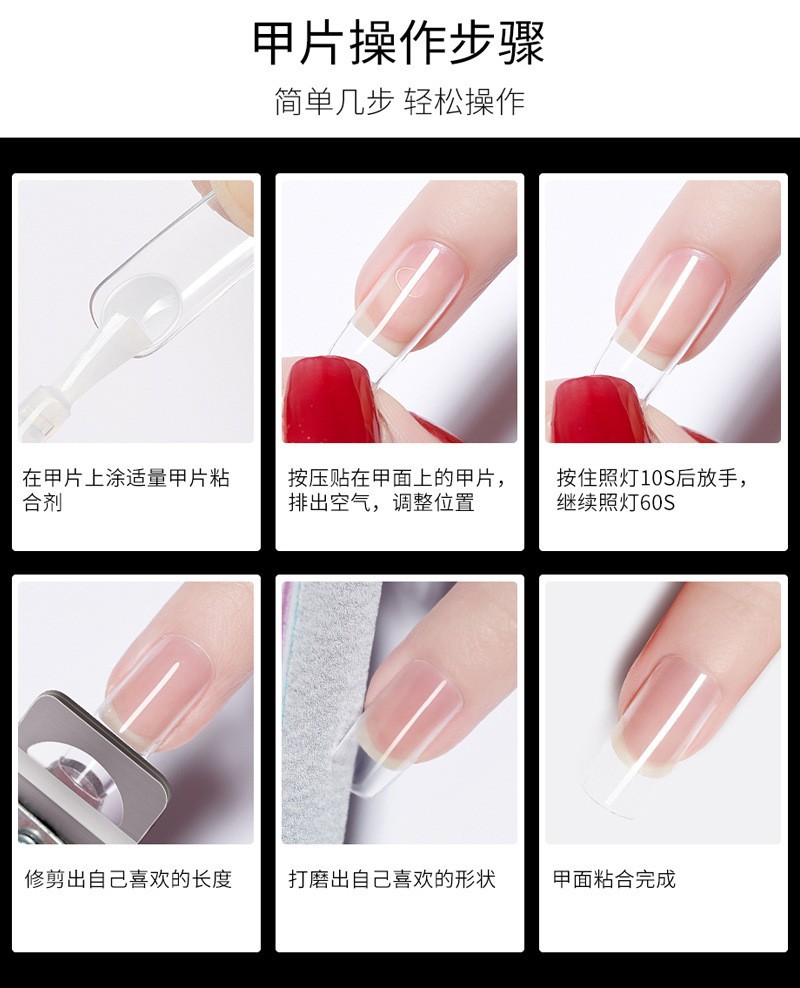 甲片操作步骤

简单几步 轻松操作

在甲片上涂适量甲片粘合剂

按压贴在甲面上的甲片，排出空气，调整位置

按住照灯10S后放手，继续照灯60S

修剪出自己喜欢的长度

打磨出自己喜欢的形状

甲面粘合完成