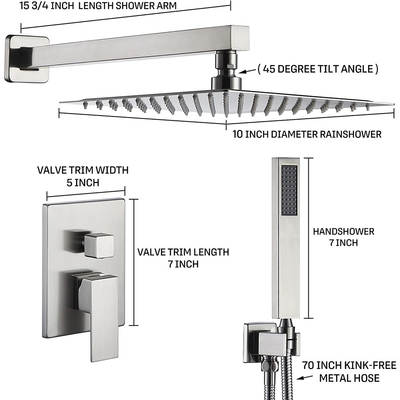 15 3/4 INCH LENGTH SHOWER ARM

( 45 DEGREE TILT ANGLE )

10 INCH DIAMETER RAINSHOWER

VALVE TRIM WIDTH
5 INCH

VALVE TRIM LENGTH
7 INCH

HANDSHOWER
7 INCH

70 INCH KINK-FREE
METAL HOSE