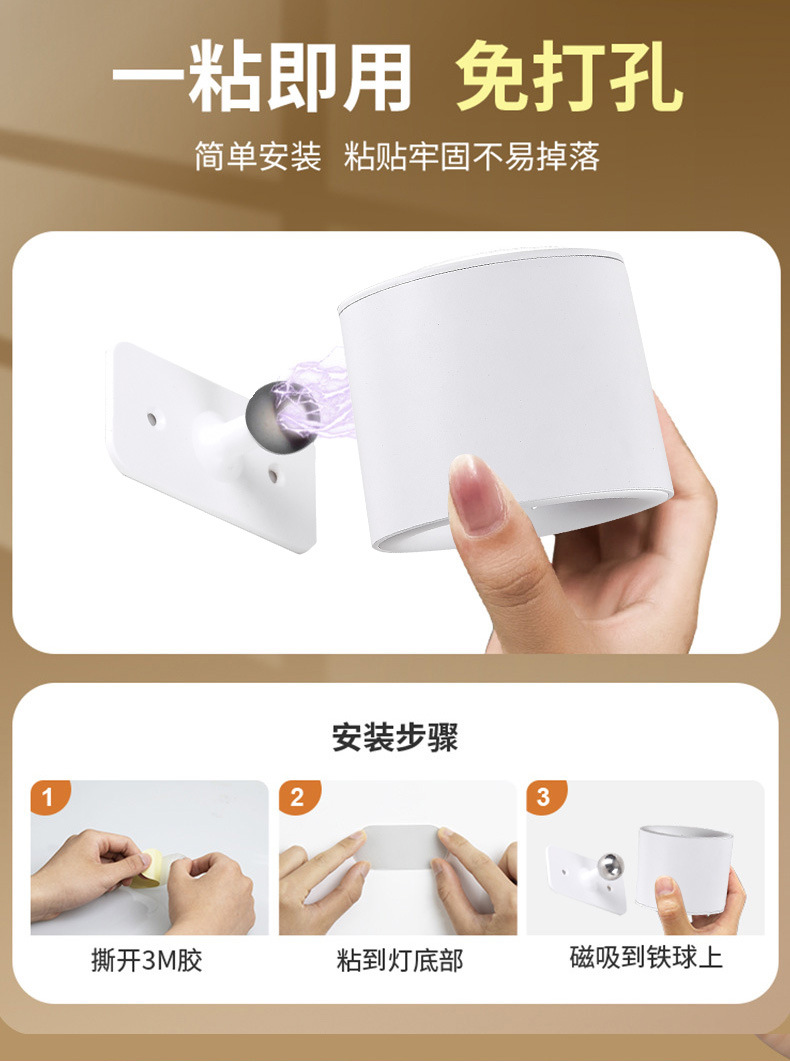 一粘即用 免打孔

简单安装 粘贴牢固不易掉落

安装步骤

1

撕开3M胶

2

粘到灯底部

3

磁吸到铁球上