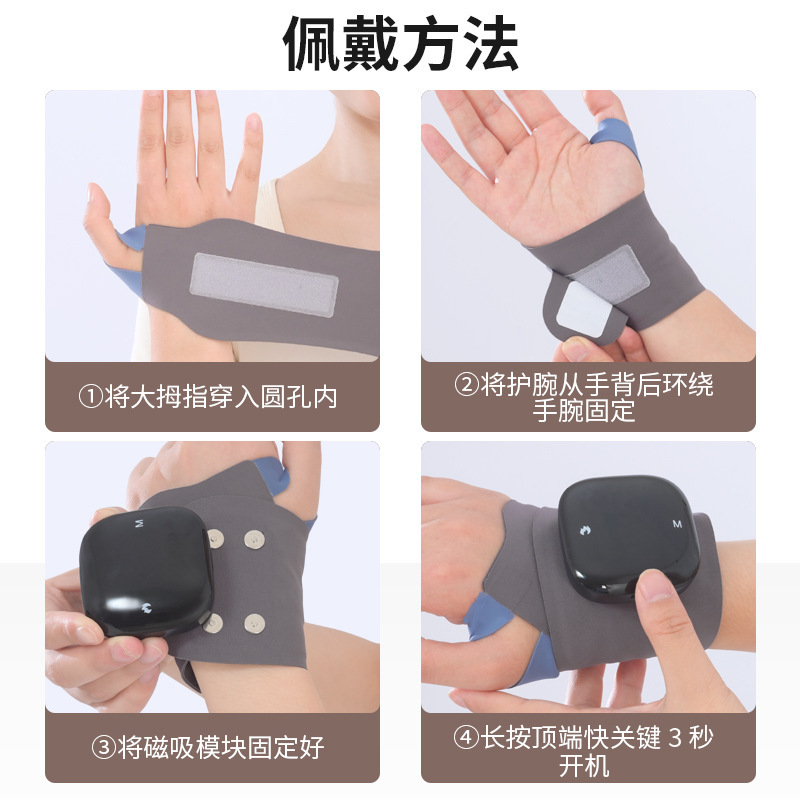 佩戴方法

①将大拇指穿入圆孔内

②将护腕从手背后环绕手腕固定

M

③将磁吸模块固定好

M

④长按顶端快关键 3 秒开机