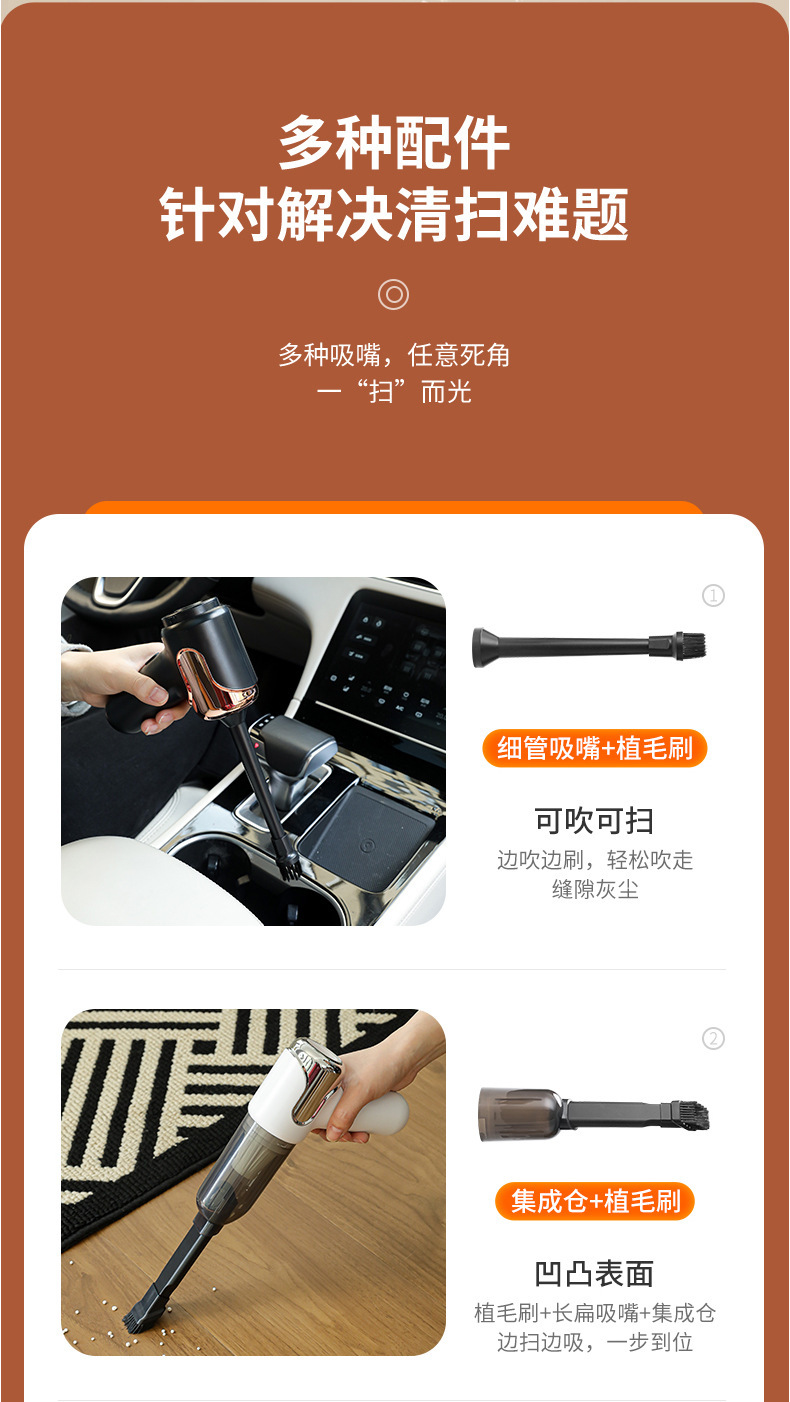 多种配件
针对解决清扫难题

多种吸嘴，任意死角
一“扫”而光

①

细管吸嘴+植毛刷

可吹可扫
边吹边刷，轻松吹走缝隙灰尘

②

集成仓+植毛刷

凹凸表面
植毛刷+长扁吸嘴+集成仓
边扫边吸，一步到位