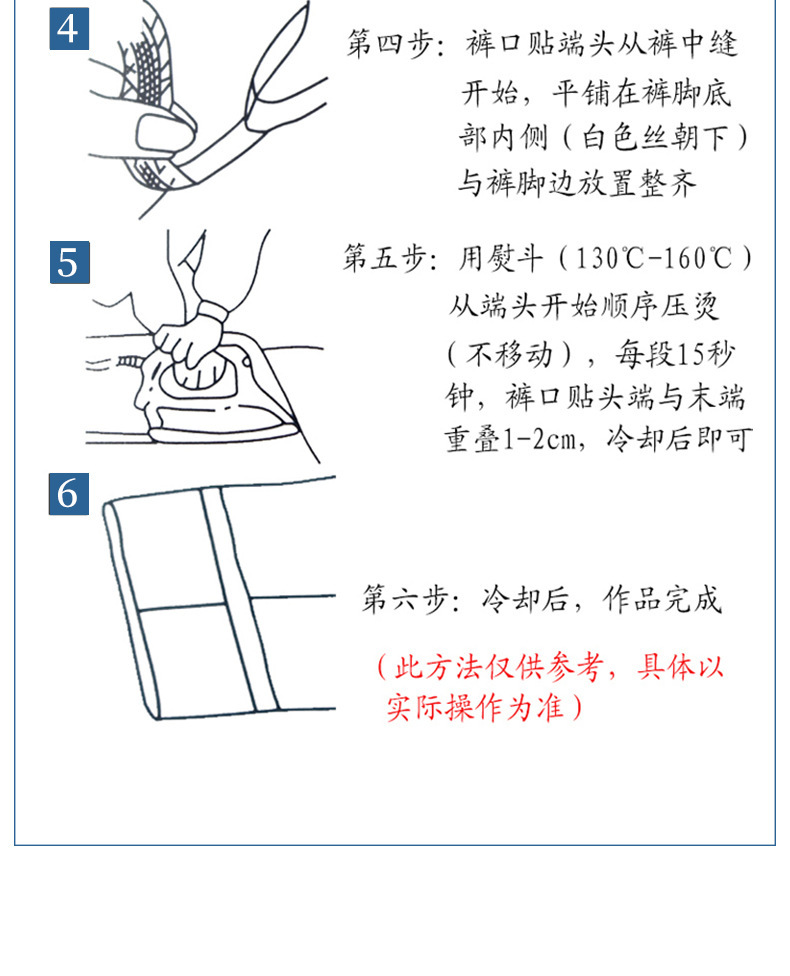 4

第四步：裤口贴端头从裤中缝开始，平铺在裤脚底部内侧（白色丝朝下）与裤脚边放置整齐

5

第五步：用熨斗（130℃-160℃）从端头开始顺序压烫（不移动），每段15秒钟，裤口贴头端与末端重叠1-2cm，冷却后即可

6

第六步：冷却后，作品完成

（此方法仅供参考，具体以实际操作为准）