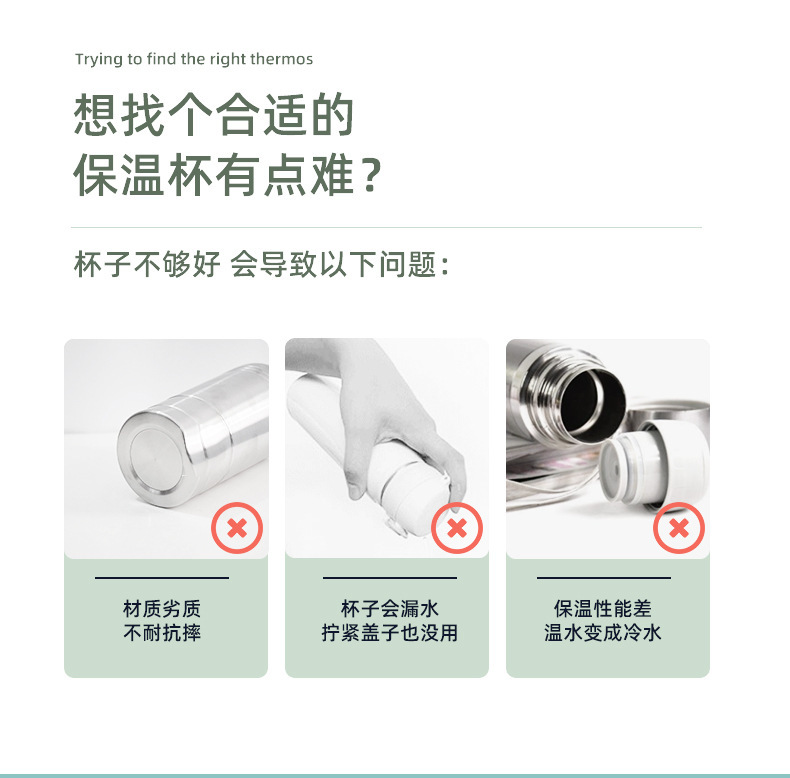 Trying to find the right thermos

想找个合适的
保温杯有点难？

杯子不够好 会导致以下问题：

材质劣质
不耐抗摔

杯子会漏水
拧紧盖子也没用

保温性能差
温水变成冷水