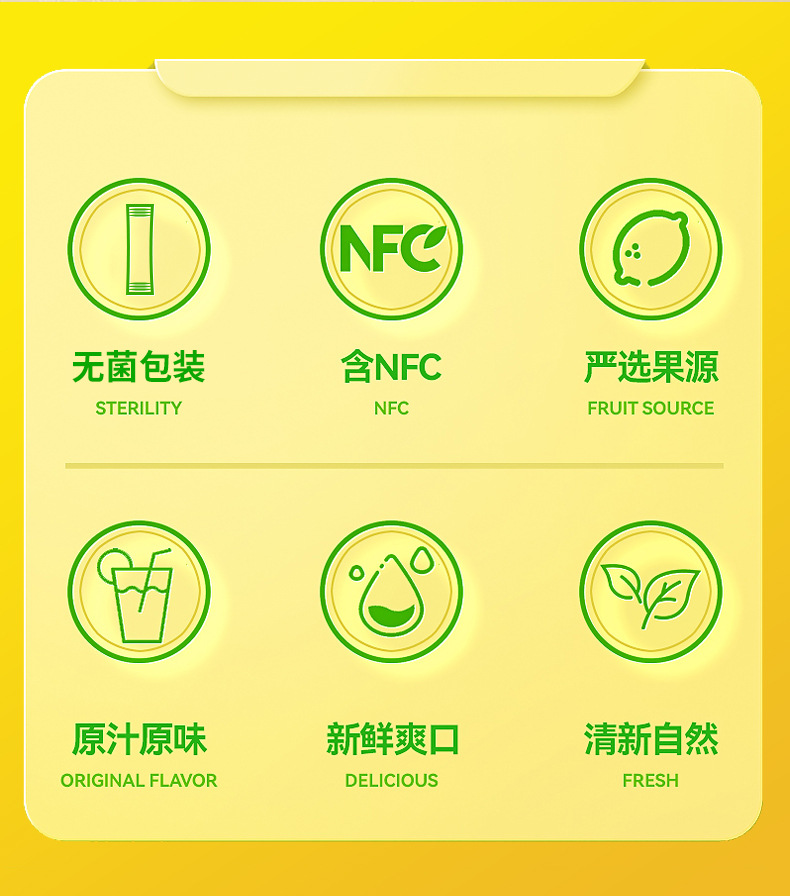 NFC

无菌包装
STERILITY

含NFC
NFC

严选果源
FRUIT SOURCE

原汁原味
ORIGINAL FLAVOR

新鲜爽口
DELICIOUS

清新自然
FRESH