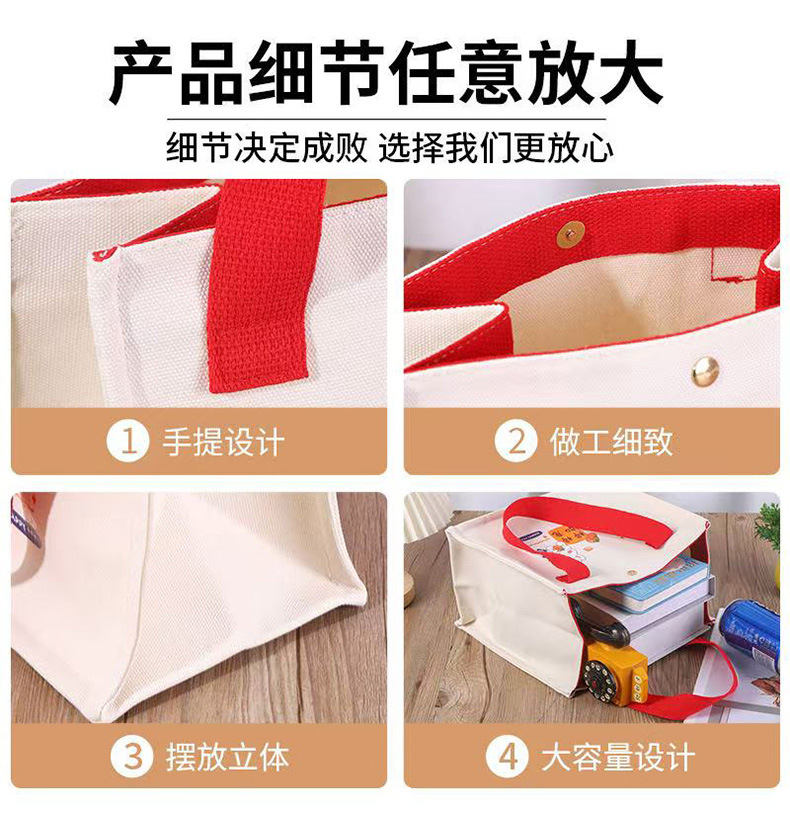 产品细节任意放大

细节决定成败 选择我们更放心

1 手提设计

2 做工细致

3 摆放立体

4 大容量设计