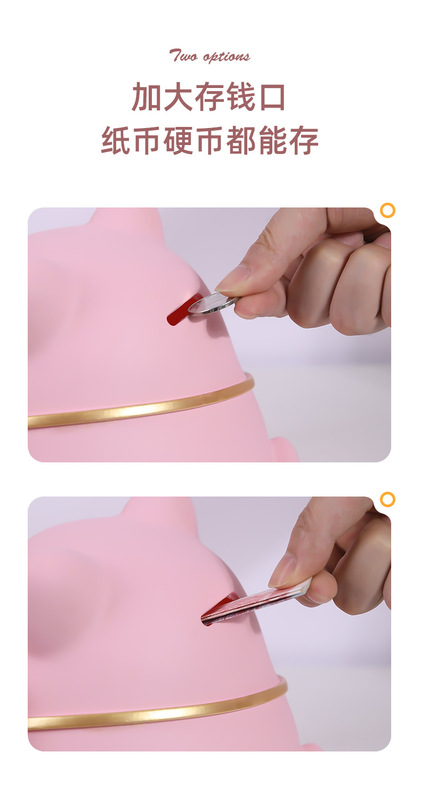 Two options

加大存钱口
纸币硬币都能存