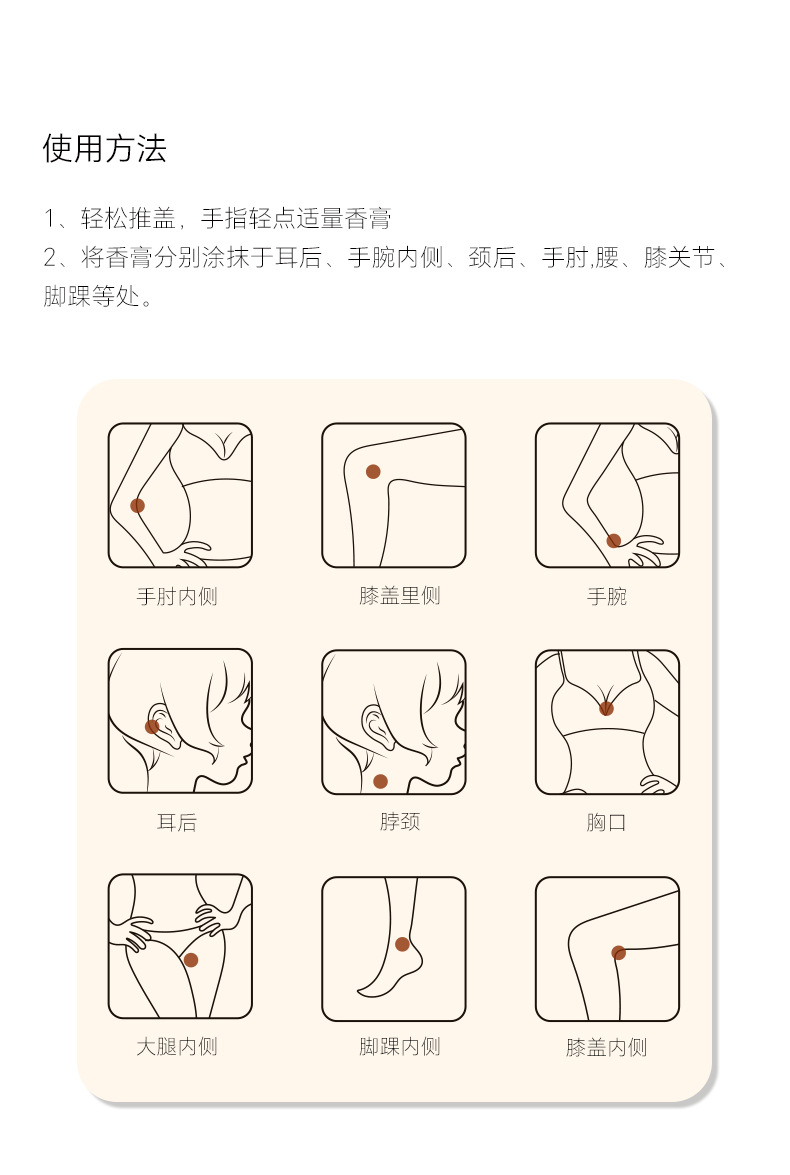 使用方法

1、轻松推盖，手指轻点适量香膏
2、将香膏分别涂抹于耳后、手腕内侧、颈后、手肘,腰、膝关节、脚踝等处。

手肘内侧

膝盖里侧

手腕

耳后

脖颈

胸口

大腿内侧

脚踝内侧

膝盖内侧