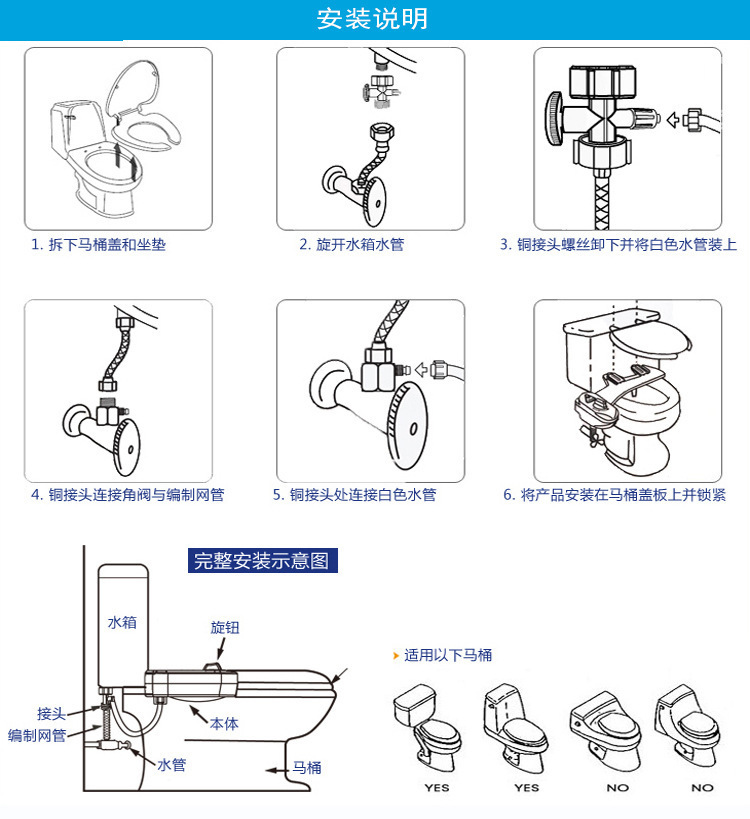 安装说明

1. 拆下马桶盖和坐垫

2. 旋开水箱水管

3. 铜接头螺丝卸下并将白色水管装上

4. 铜接头连接角阀与编制网管

5. 铜接头处连接白色水管

6. 将产品安装在马桶盖板上并锁紧

完整安装示意图

水箱

旋钮

接头

编制网管

本体

水管

马桶

适用以下马桶

YES

YES

NO

NO