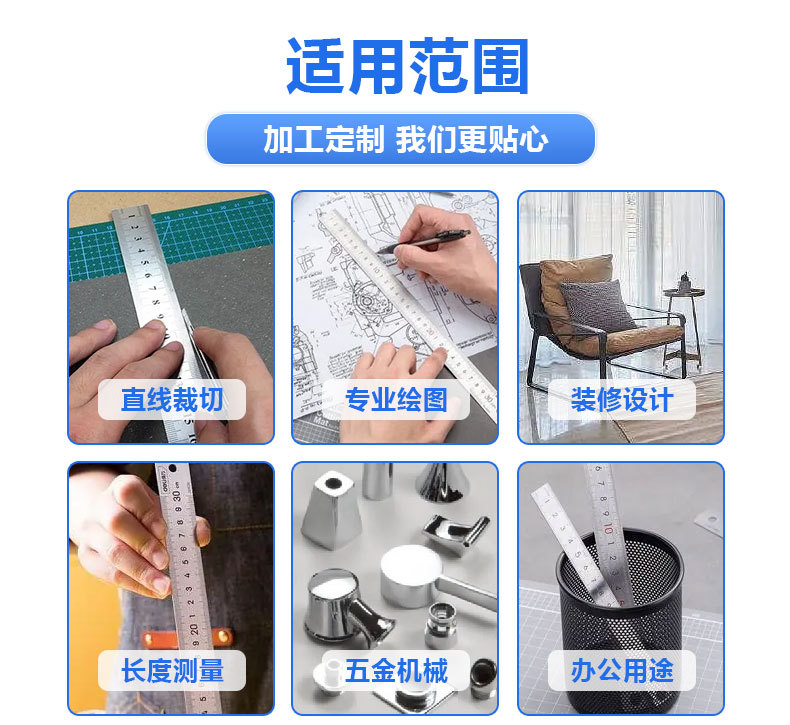 适用范围

加工定制 我们更贴心

直线裁切

专业绘图

装修设计

长度测量

五金机械

办公用途