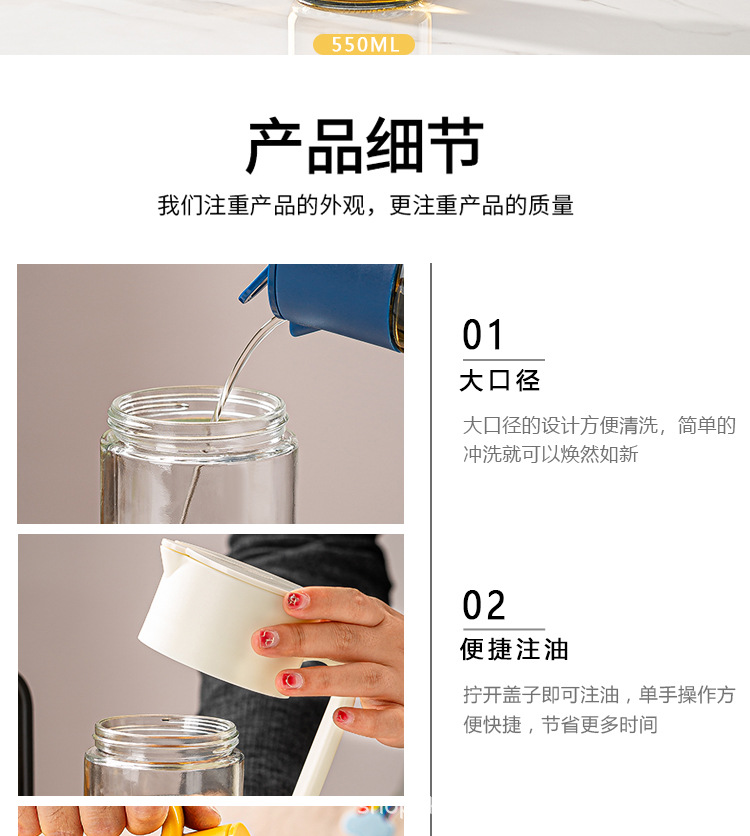 550ML

产品细节

我们注重产品的外观，更注重产品的质量

01
大口径

大口径的设计方便清洗，简单的冲洗就可以焕然如新

02
便捷注油

拧开盖子即可注油，单手操作方便快捷，节省更多时间