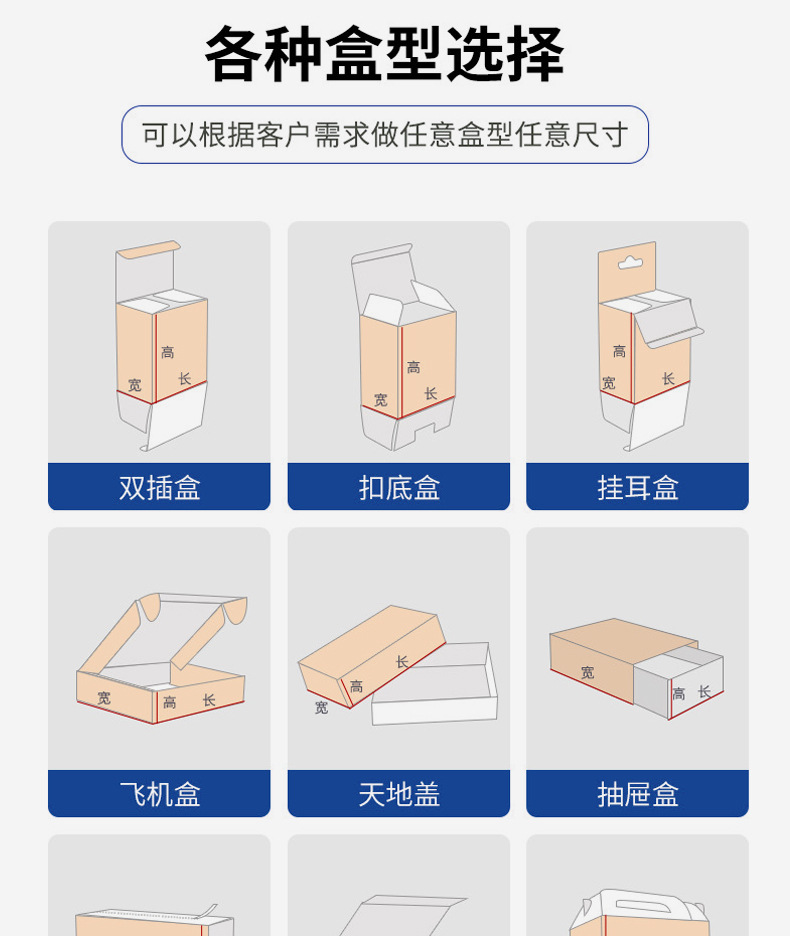 各种盒型选择

可以根据客户需求做任意盒型任意尺寸

高
宽
长
双插盒

高
宽
长
扣底盒

高
宽
长
挂耳盒

宽
高
长
飞机盒

长
高
宽
天地盖

宽
高
长
抽屉盒