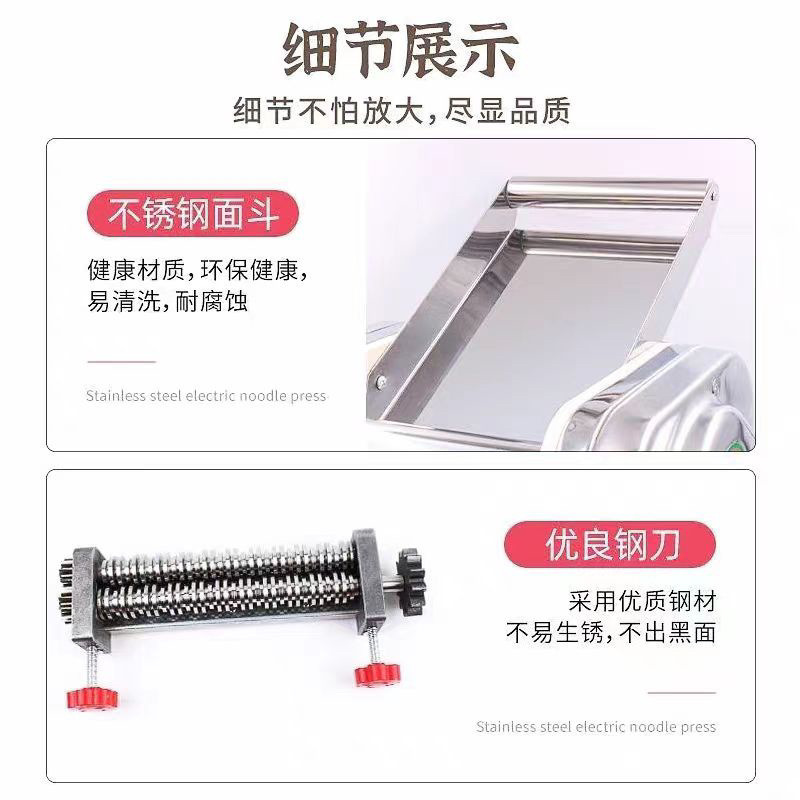 细节展示

细节不怕放大，尽显品质

不锈钢面斗

健康材质，环保健康，易清洗，耐腐蚀

Stainless steel electric noodle press

优良钢刀

采用优质钢材
不易生锈，不出黑面

Stainless steel electric noodle press