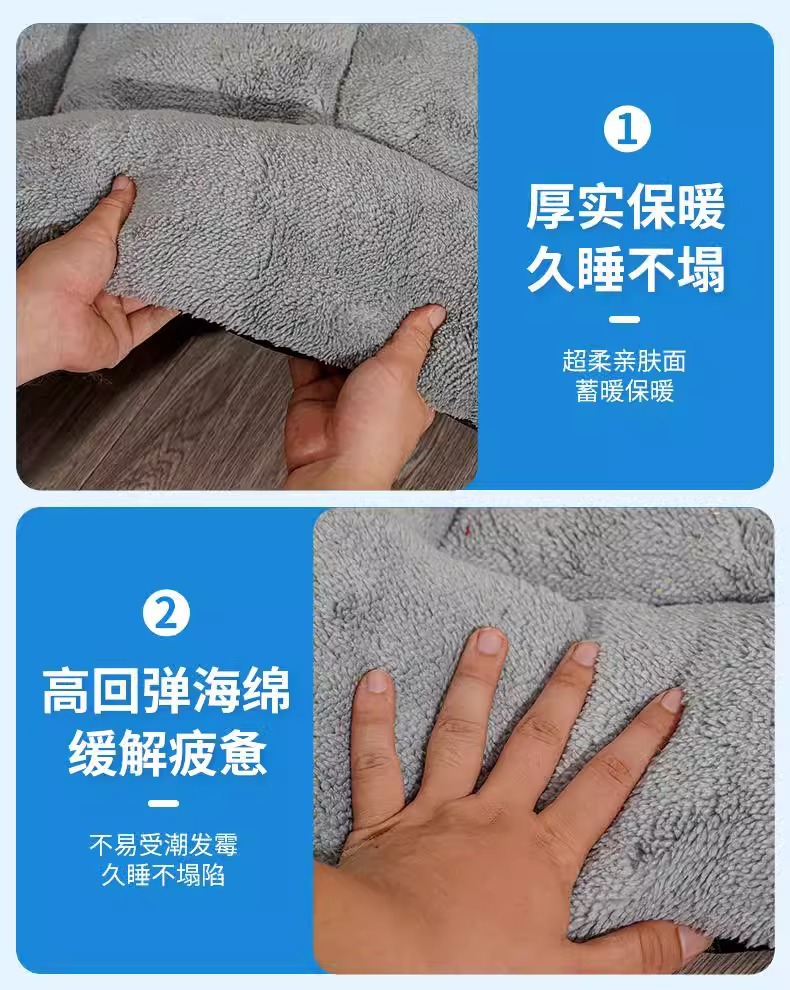 1

厚实保暖
久睡不塌

超柔亲肤面
蓄暖保暖

2

高回弹海绵
缓解疲惫

不易受潮发霉
久睡不塌陷