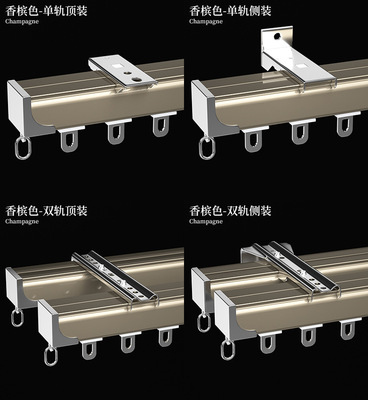 香槟色-单轨顶装
Champagne

香槟色-单轨侧装
Champagne

香槟色-双轨顶装
Champagne

香槟色-双轨侧装
Champagne