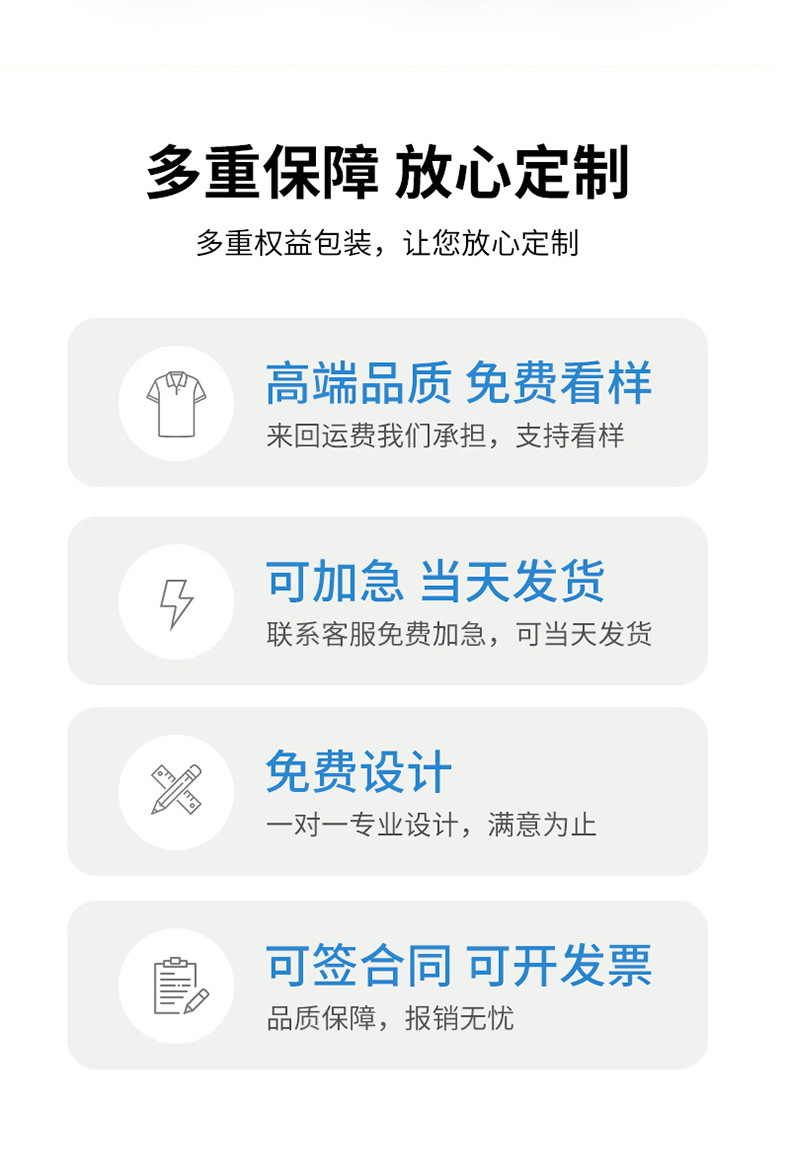 多重保障 放心定制

多重权益包装，让您放心定制

高端品质 免费看样

来回运费我们承担，支持看样

可加急 当天发货

联系客服免费加急，可当天发货

免费设计

一对一专业设计，满意为止

可签合同 可开发票

品质保障，报销无忧