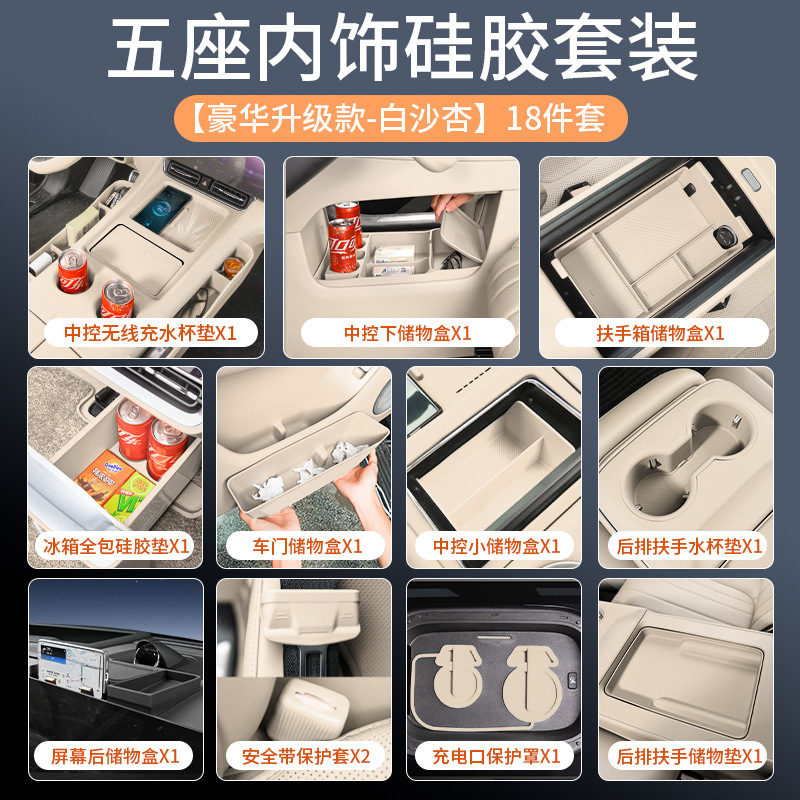 五座内饰硅胶套装

【豪华升级款-白沙杏】18件套

中控无线充水杯垫X1

中控下储物盒X1

扶手箱储物盒X1

冰箱全包硅胶垫X1

车门储物盒X1

中控小储物盒X1

后排扶手水杯垫X1

屏幕后储物盒X1

安全带保护套X2

充电口保护罩X1

后排扶手储物垫X1