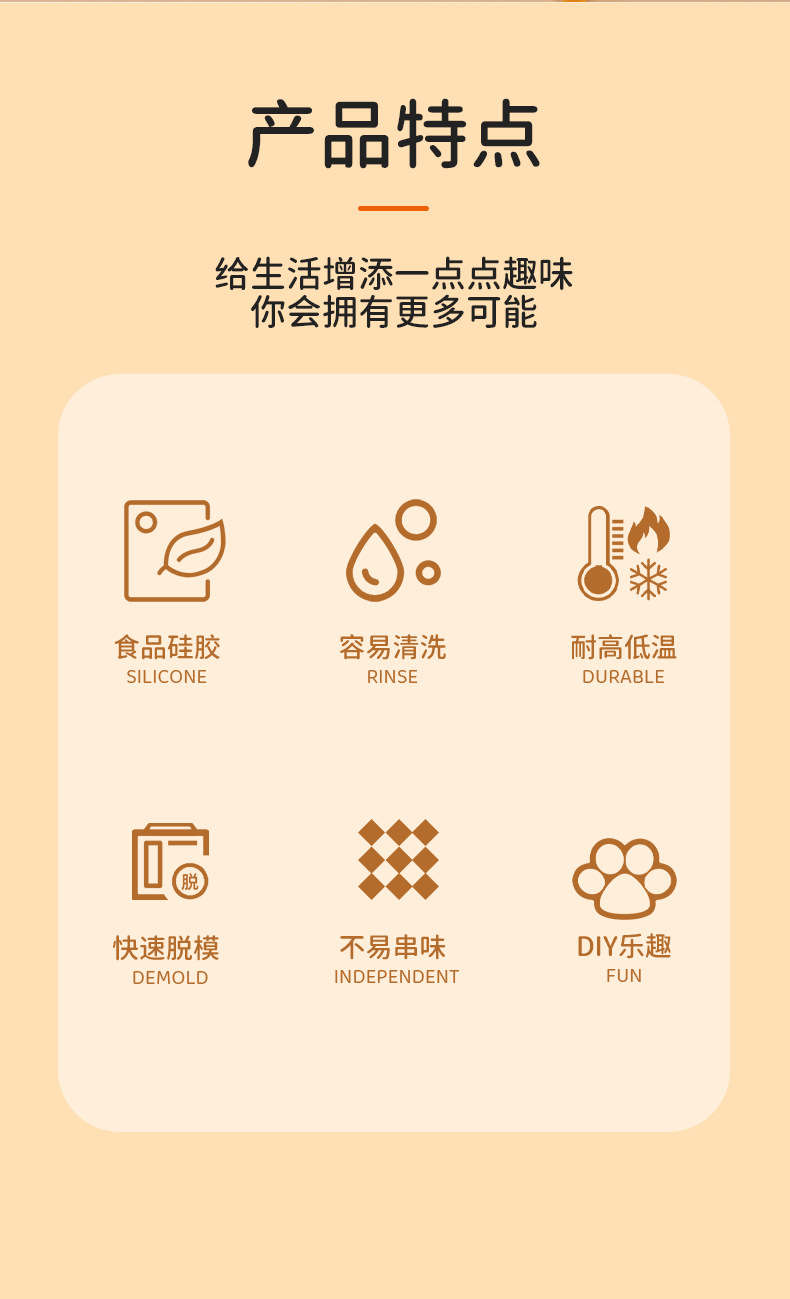 产品特点

给生活增添一点点趣味
你会拥有更多可能

食品硅胶
SILICONE

容易清洗
RINSE

耐高低温
DURABLE

脱

快速脱模
DEMOLD

不易串味
INDEPENDENT

DIY乐趣
FUN