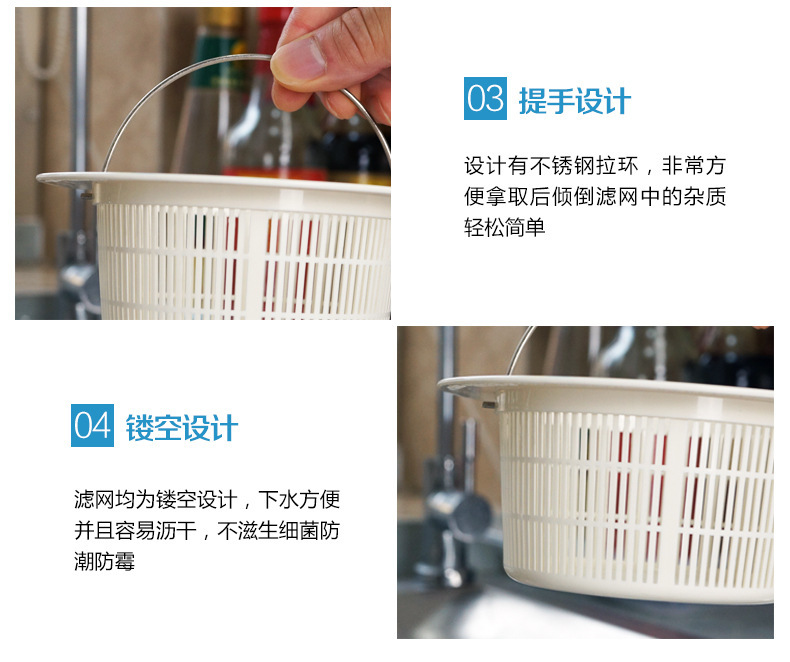 03 提手设计

设计有不锈钢拉环，非常方便拿取后倾倒滤网中的杂质轻松简单

04 镂空设计

滤网均为镂空设计，下水方便并且容易沥干，不滋生细菌防潮防霉