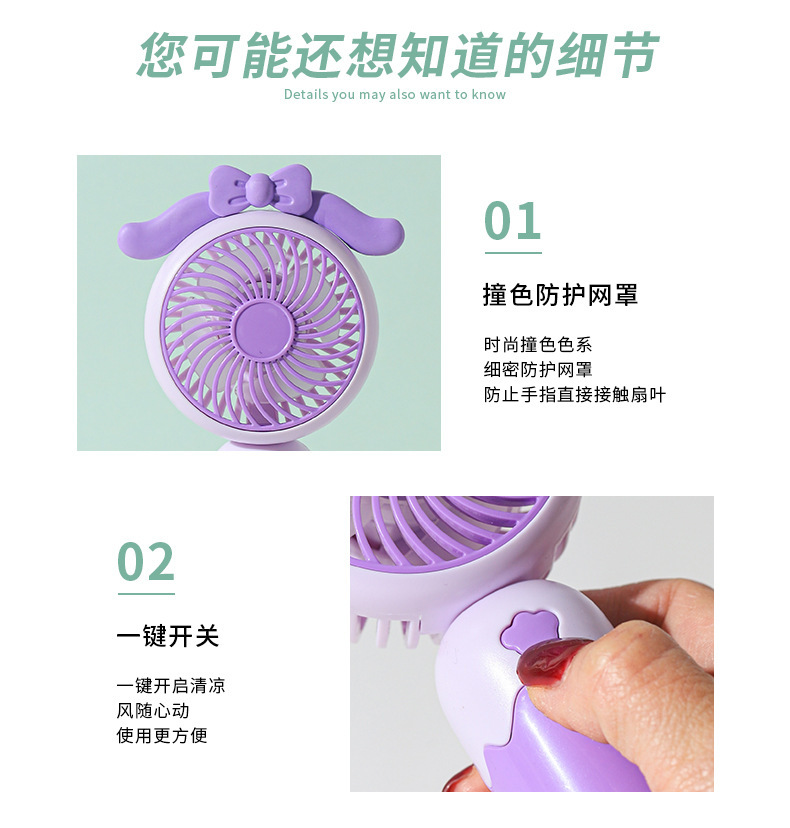 您可能还想知道的细节
Details you may also want to know

01

撞色防护网罩

时尚撞色色系
细密防护网罩
防止手指直接接触扇叶

02

一键开关

一键开启清凉
风随心动
使用更方便