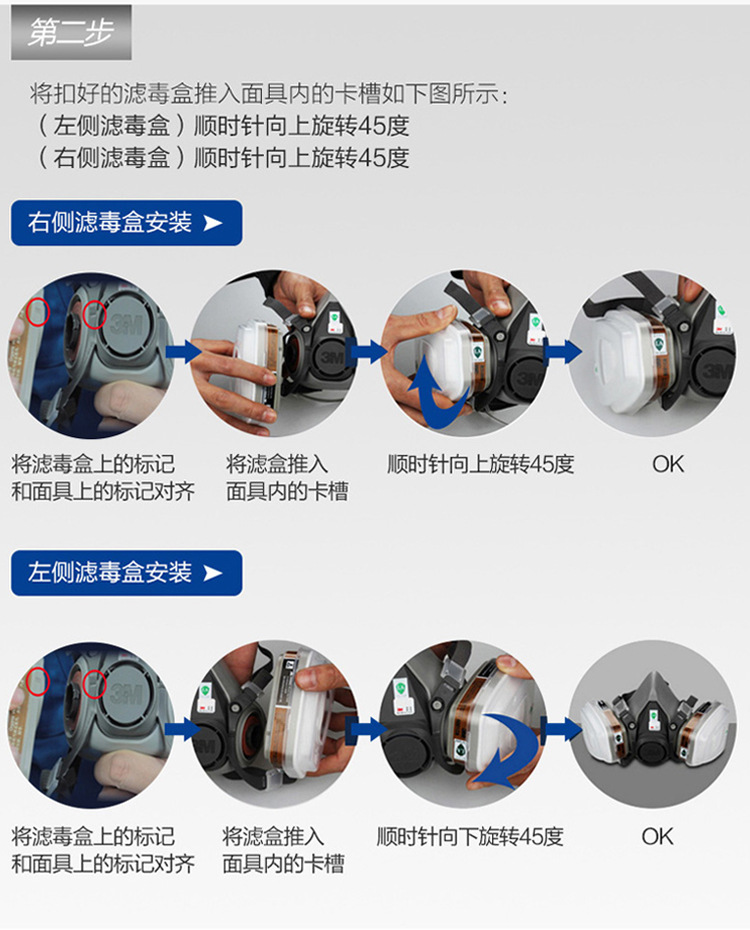 第二步

将扣好的滤毒盒推入面具内的卡槽如下图所示：
（左侧滤毒盒）顺时针向上旋转45度
（右侧滤毒盒）顺时针向上旋转45度

右侧滤毒盒安装 ➤

3M

3M

3M

将滤毒盒上的标记和面具上的标记对齐

将滤盒推入面具内的卡槽

顺时针向上旋转45度

OK

左侧滤毒盒安装 ➤

3M

将滤毒盒上的标记和面具上的标记对齐

将滤盒推入面具内的卡槽

顺时针向下旋转45度

OK