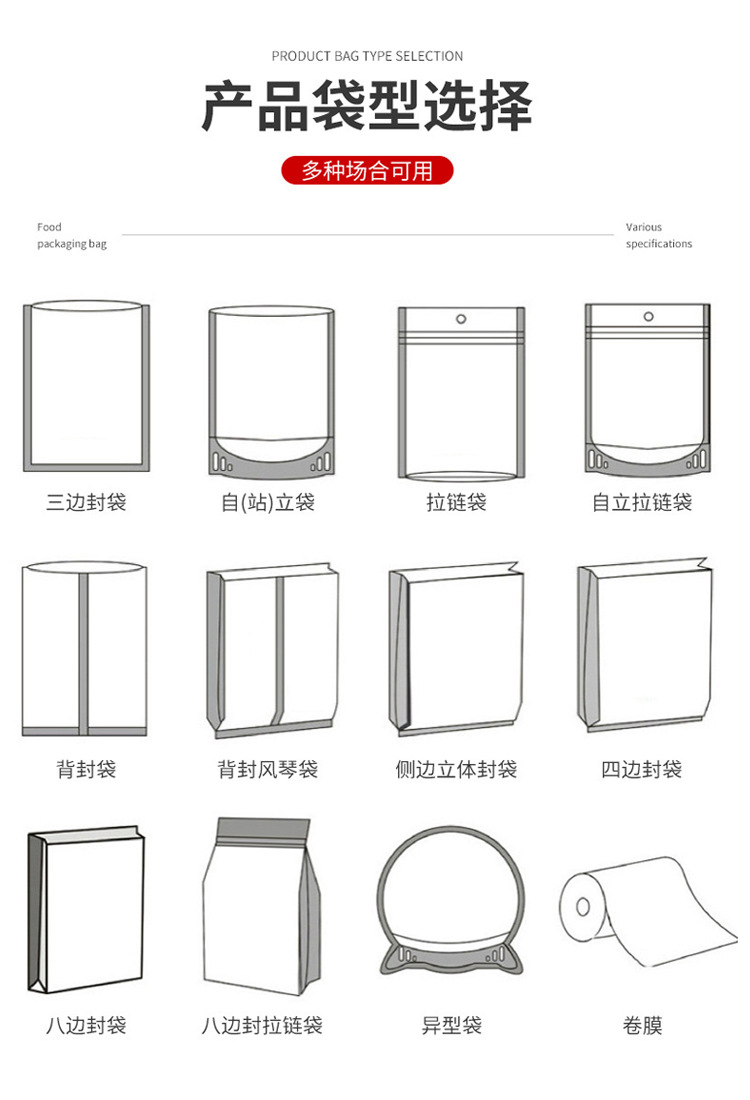 PRODUCT BAG TYPE SELECTION

产品袋型选择

多种场合可用

Food packaging bag

Various specifications

三边封袋

自(站)立袋

拉链袋

自立拉链袋

背封袋

背封风琴袋

侧边立体封袋

四边封袋

八边封袋

八边封拉链袋

异型袋

卷膜