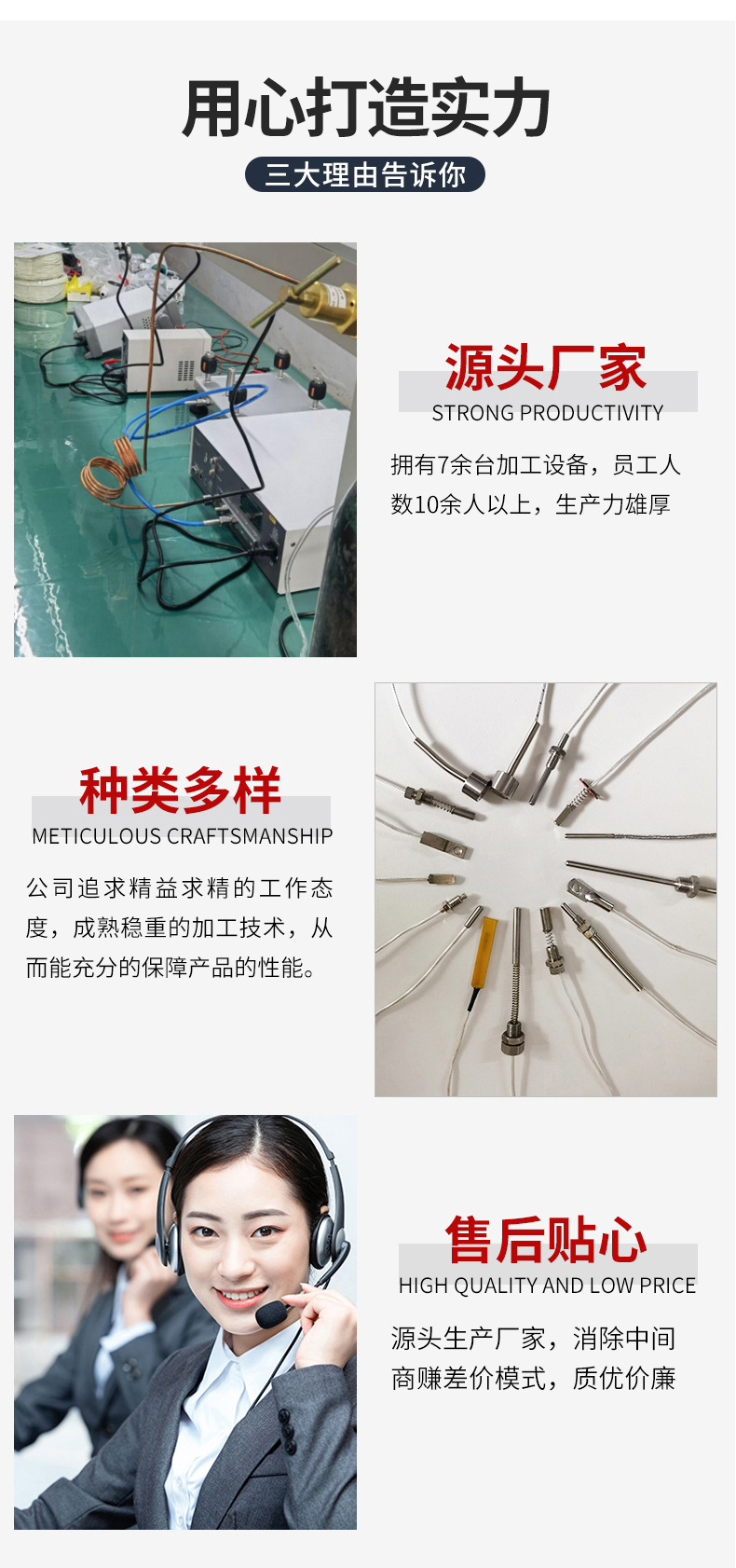 用心打造实力

三大理由告诉你

源头厂家

STRONG PRODUCTIVITY

拥有7余台加工设备，员工人数10余人以上，生产力雄厚

种类多样

METICULOUS CRAFTSMANSHIP

公司追求精益求精的工作态度，成熟稳重的加工技术，从而能充分的保障产品的性能。

售后贴心

HIGH QUALITY AND LOW PRICE

源头生产厂家，消除中间商赚差价模式，质优价廉