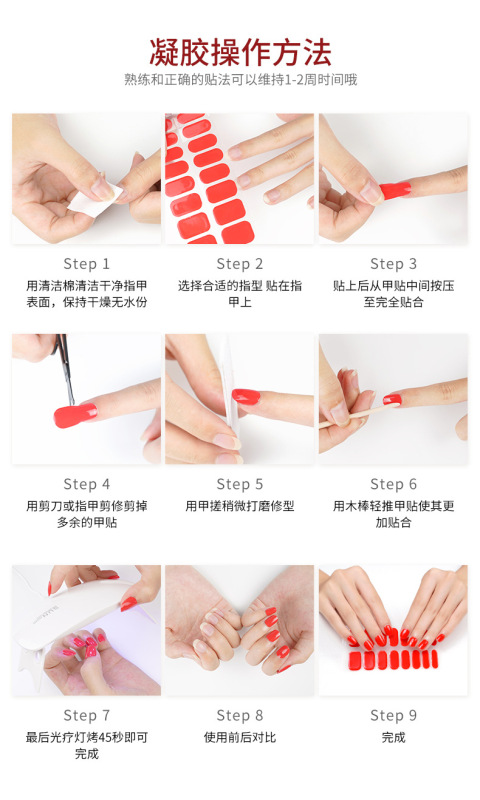 凝胶操作方法

熟练和正确的贴法可以维持1-2周时间哦

Step 1
用清洁棉清洁干净指甲表面，保持干燥无水份

Step 2
选择合适的指型 贴在指甲上

Step 3
贴上后从甲贴中间按压至完全贴合

Step 4
用剪刀或指甲剪修剪掉多余的甲贴

Step 5
用甲搓稍微打磨修型

Step 6
用木棒轻推甲贴使其更加贴合

Step 7
最后光疗灯烤45秒即可完成

Step 8
使用前后对比

Step 9
完成