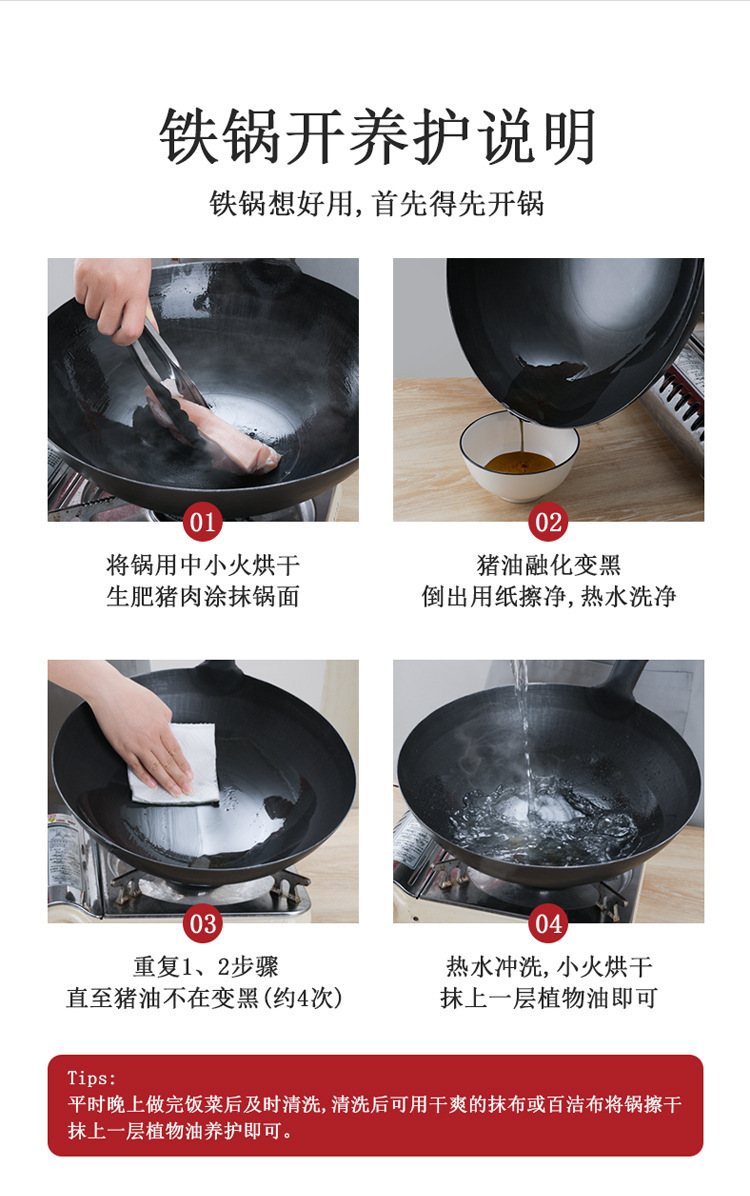 铁锅开养护说明

铁锅想好用,首先得先开锅

01

将锅用中小火烘干
生肥猪肉涂抹锅面

02

猪油融化变黑
倒出用纸擦净,热水洗净

03

重复1、2步骤
直至猪油不在变黑(约4次)

04

热水冲洗,小火烘干
抹上一层植物油即可

Tips:
平时晚上做完饭菜后及时清洗,清洗后可用干爽的抹布或百洁布将锅擦干抹上一层植物油养护即可。