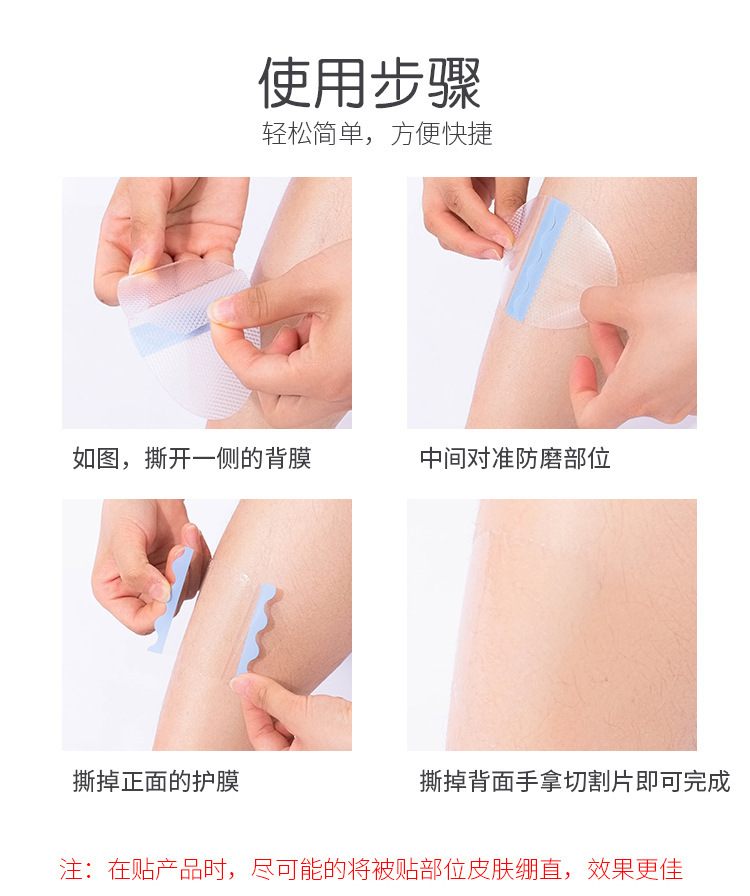 使用步骤
轻松简单，方便快捷

如图，撕开一侧的背膜

中间对准防磨部位

撕掉正面的护膜

撕掉背面手拿切割片即可完成

注：在贴产品时，尽可能的将被贴部位皮肤绷直，效果更佳