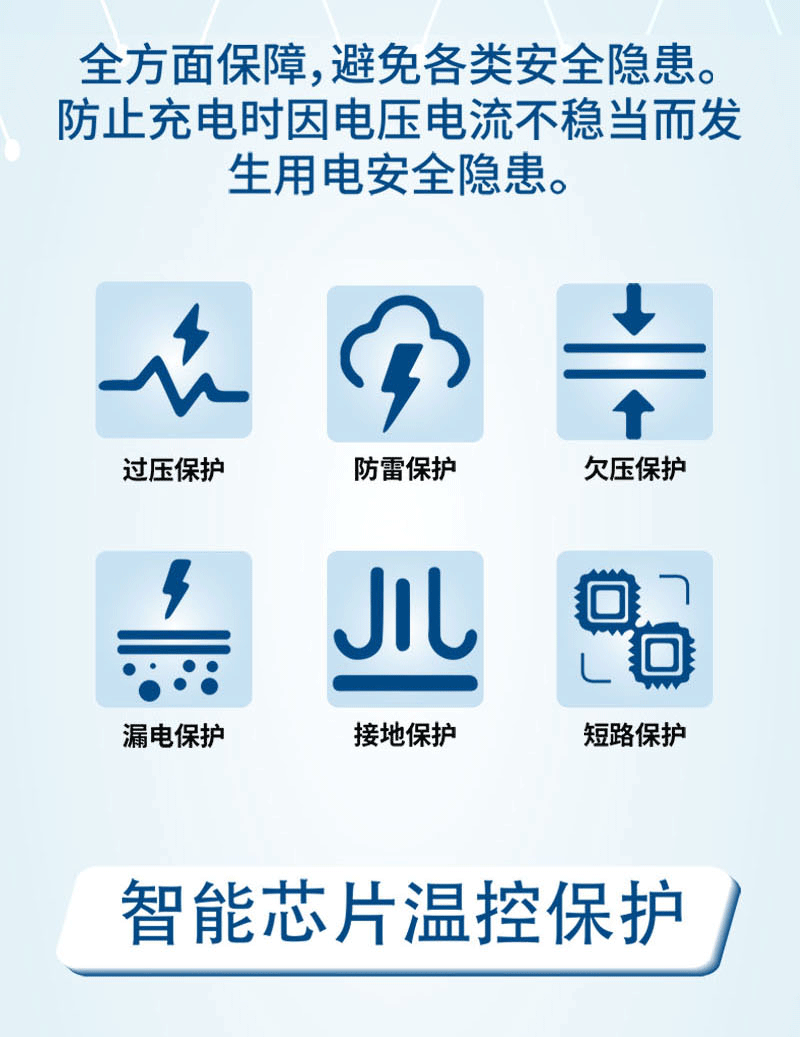 全方面保障,避免各类安全隐患。防止充电时因电压电流不稳当而发生用电安全隐患。

过压保护

防雷保护

欠压保护

漏电保护

接地保护

短路保护

智能芯片温控保护