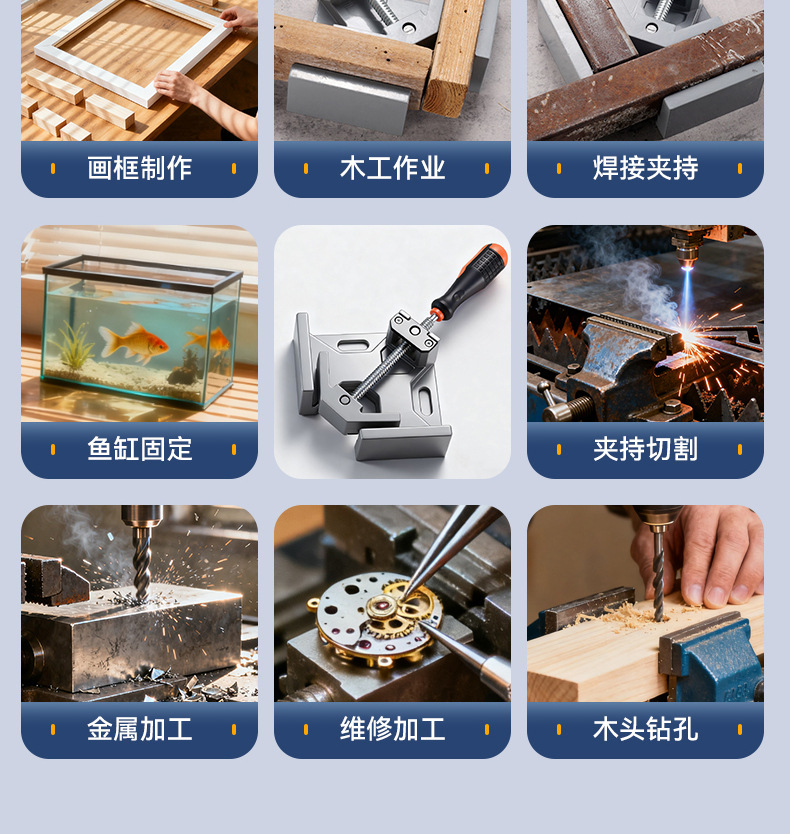 画框制作

木工作业

焊接夹持

鱼缸固定

夹持切割

金属加工

维修加工

木头钻孔