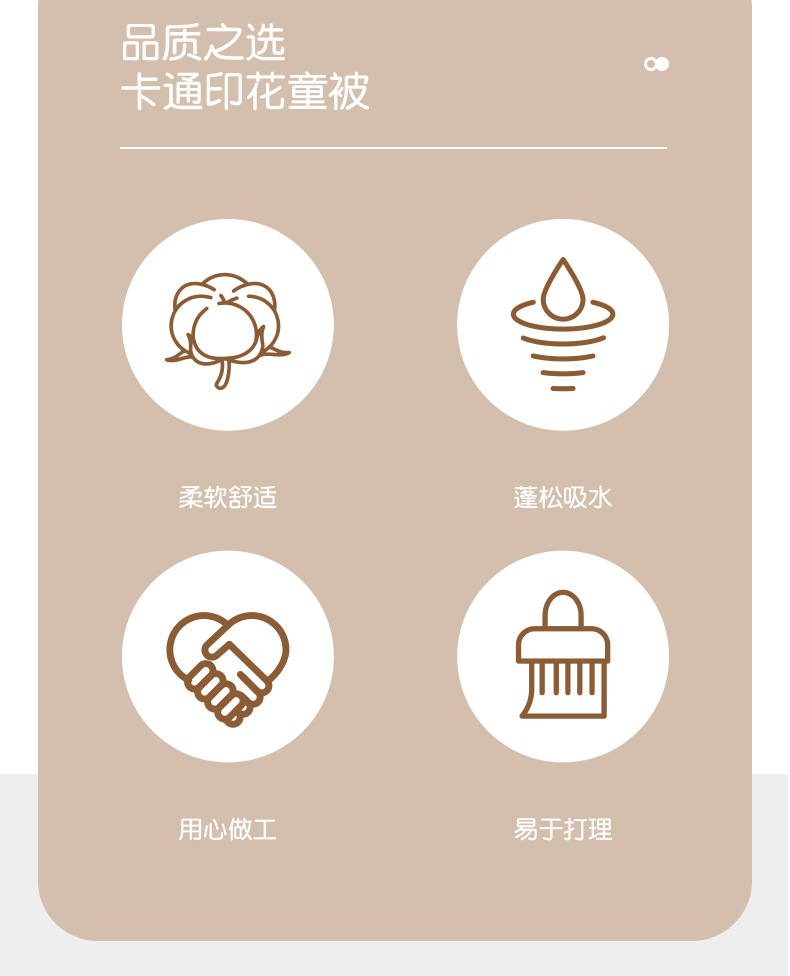 品质之选
卡通印花童被

柔软舒适

蓬松吸水

用心做工

易于打理