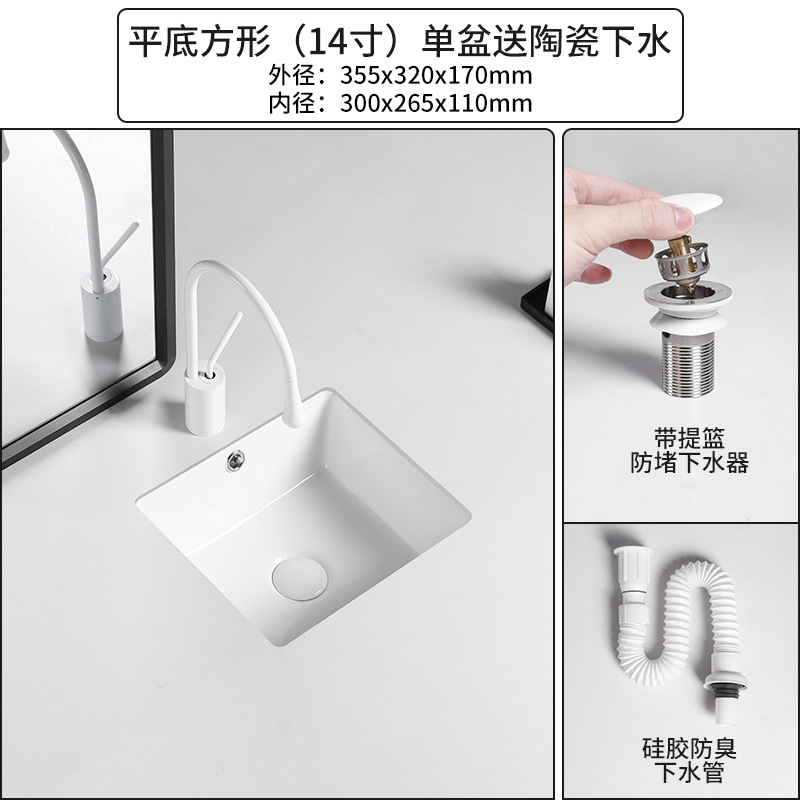 平底方形（14寸）单盆送陶瓷下水
外径：355x320x170mm
内径：300x265x110mm

带提篮
防堵下水器

硅胶防臭
下水管