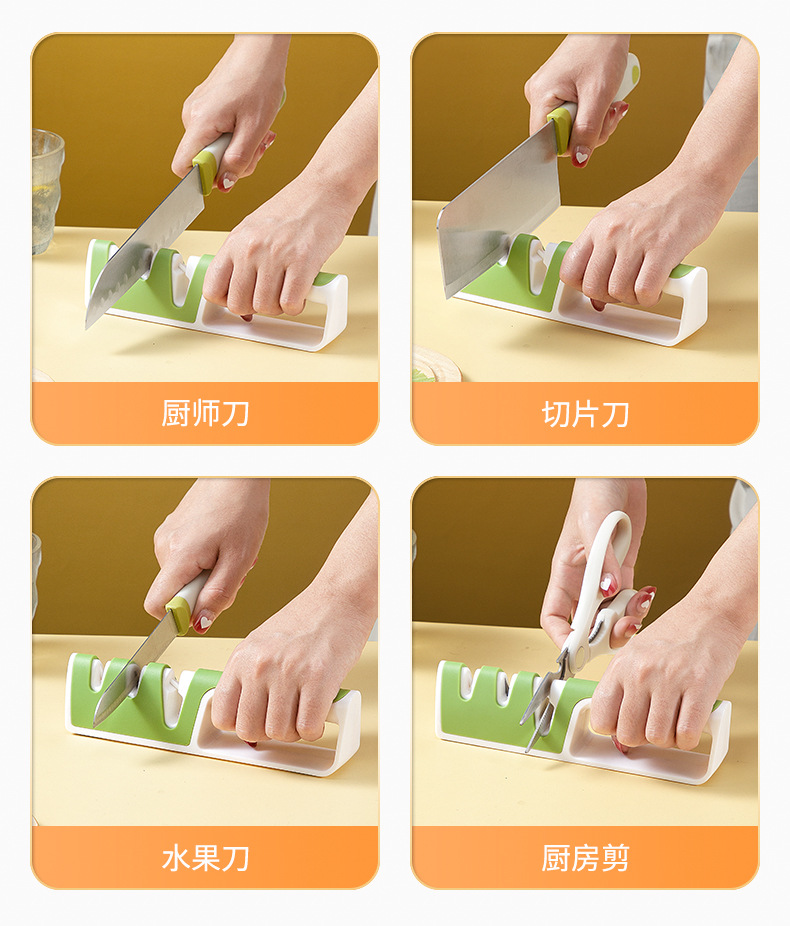 厨师刀

切片刀

水果刀

厨房剪